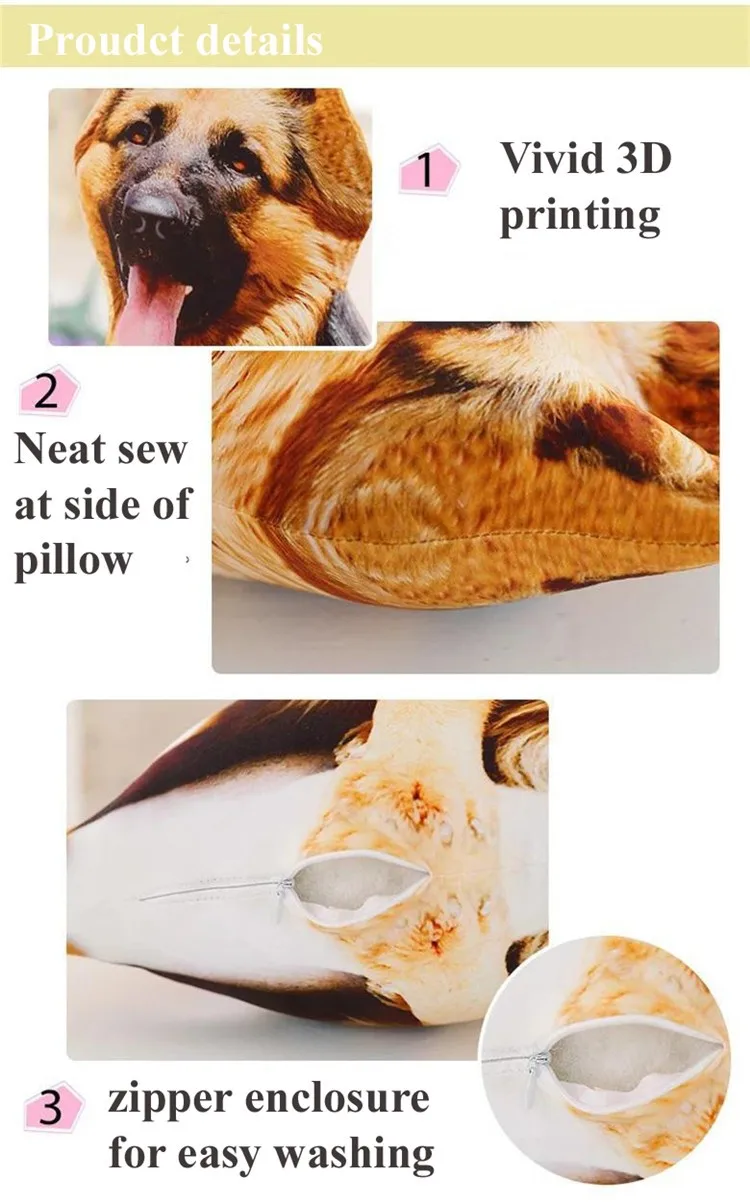 Proudct details

1

Vivid 3D printing

2

Neat sew at side of pillow

3

zipper enclosure for easy washing