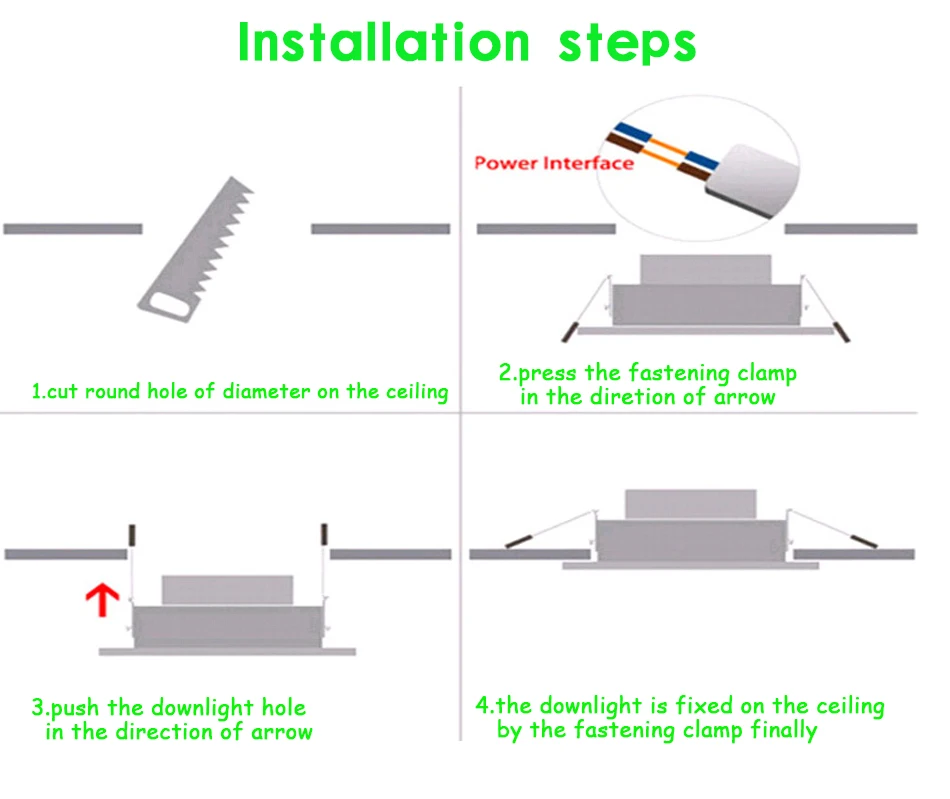 Installation steps

1.cut round hole of diameter on the ceiling

Power Interface

2.press the fastening clamp in the diretion of arrow

3.push the downlight hole in the direction of arrow

4.the downlight is fixed on the ceiling by the fastening clamp finally