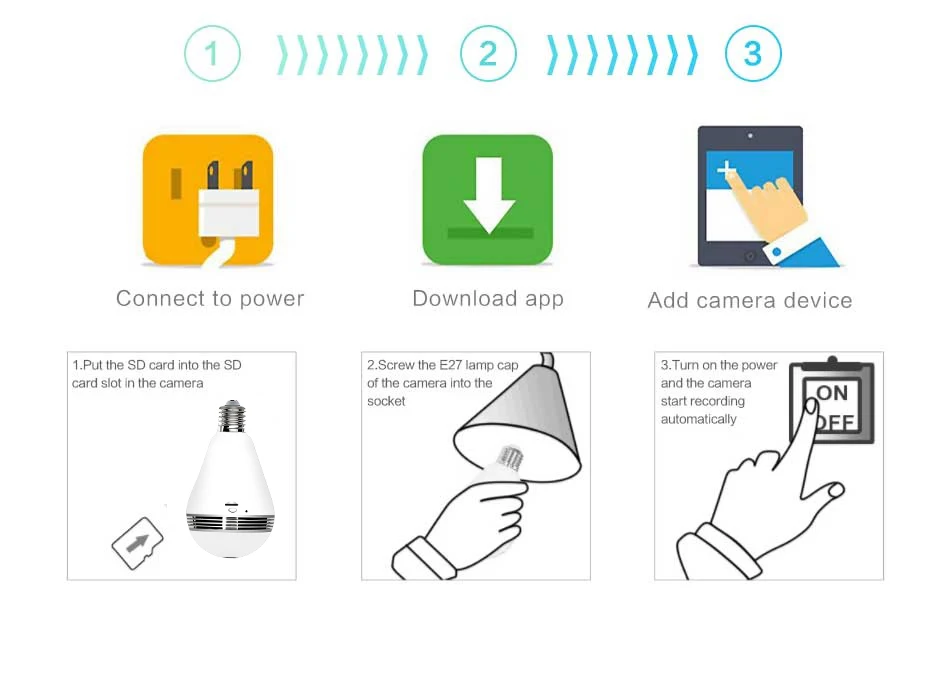 1 2 3

Connect to power

Download app

Add camera device

1.Put the SD card into the SD card slot in the camera

2.Screw the E27 lamp cap of the camera into the socket

3.Turn on the power and the camera start recording automatically

ON
OFF