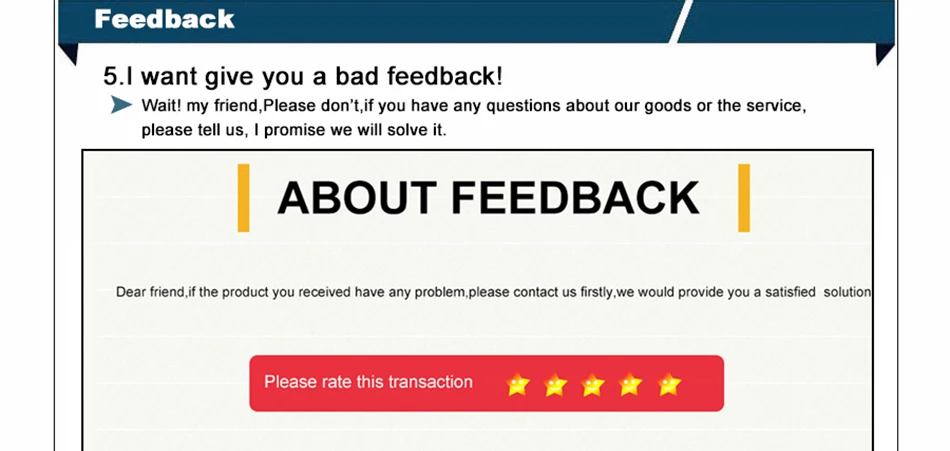 Feedback

5.I want give you a bad feedback!

Wait! my friend,Please don't,if you have any questions about our goods or the service, please tell us, I promise we will solve it.

ABOUT FEEDBACK

Dear friend,if the product you received have any problem,please contact us firstly,we would provide you a satisfied solution

Please rate this transaction