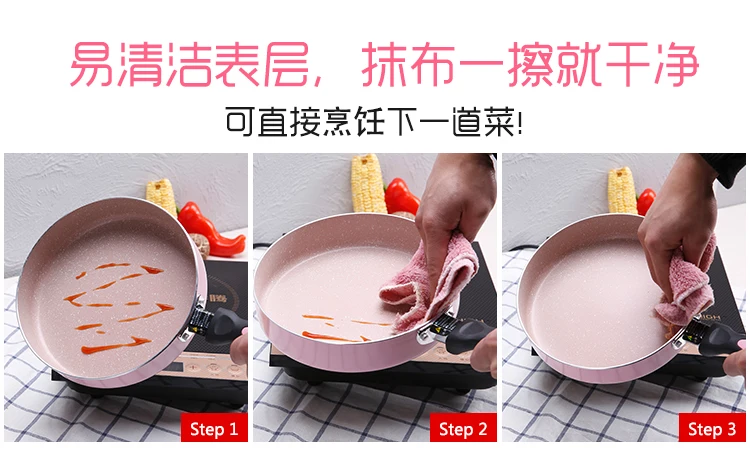 易清洁表层，抹布一擦就干净

可直接烹饪下一道菜!

Step 1

Step 2

Step 3