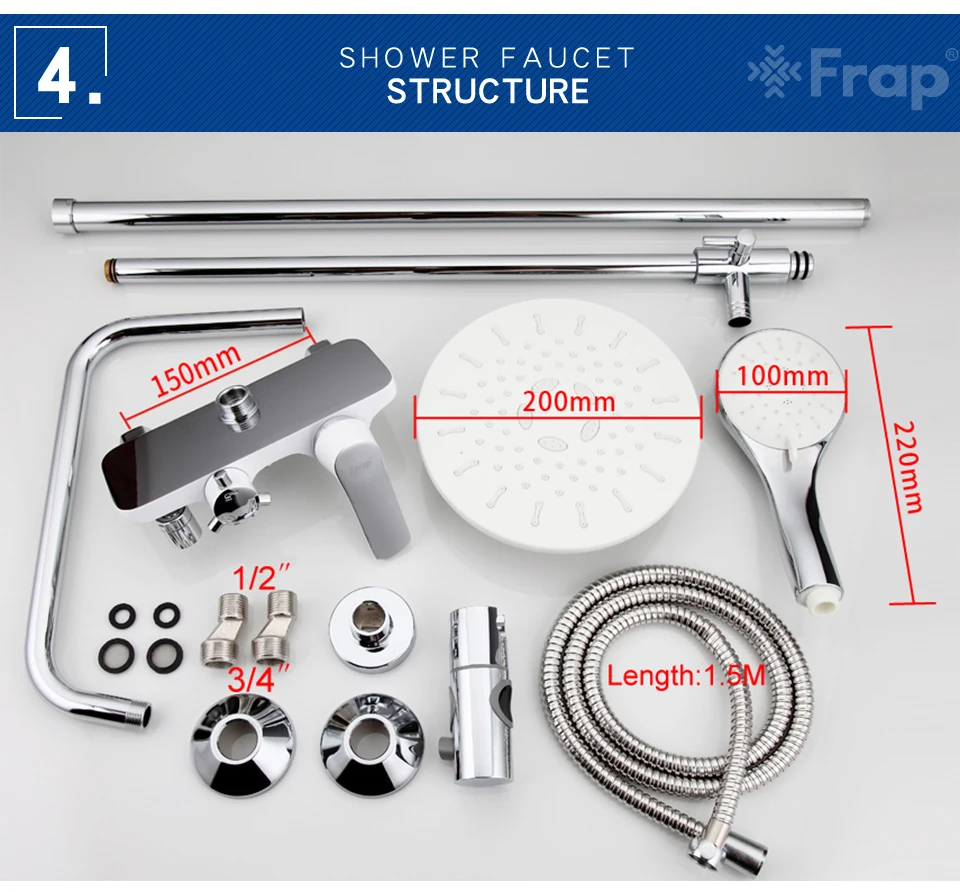 4.

SHOWER FAUCET
STRUCTURE

Frap®

150mm

200mm

100mm

220mm

1/2″

3/4″

Length:1.5M