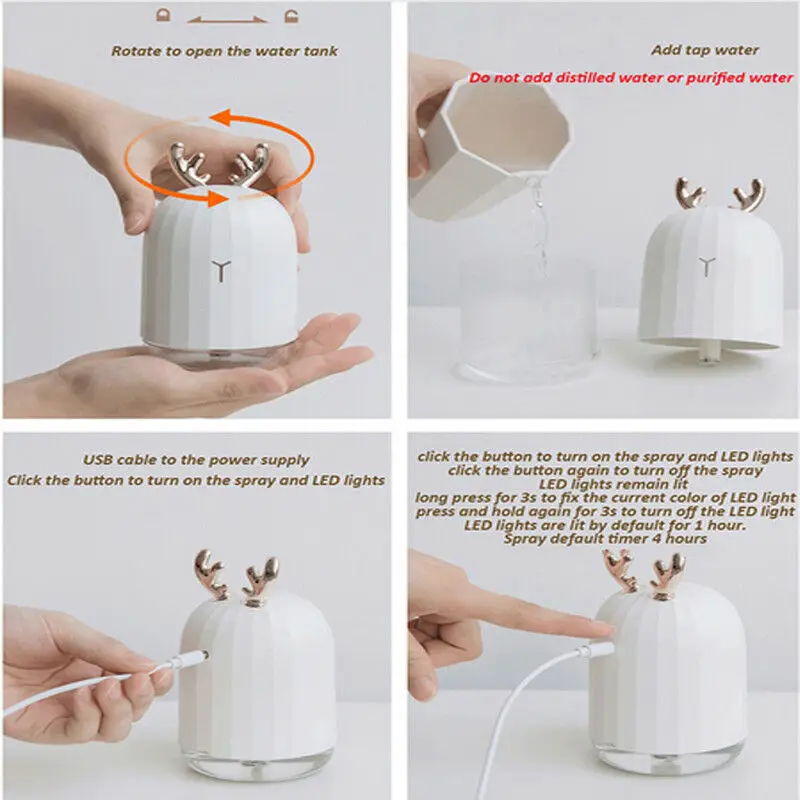 Rotate to open the water tank

Add tap water
Do not add distilled water or purified water

USB cable to the power supply
Click the button to turn on the spray and LED lights

click the button to turn on the spray and LED lights
click the button again to turn off the spray
LED lights remain lit
long press for 3s to fix the current color of LED light
press and hold again for 3s to turn off the LED light
LED lights are lit by default for 1 hour.
Spray default timer 4 hours