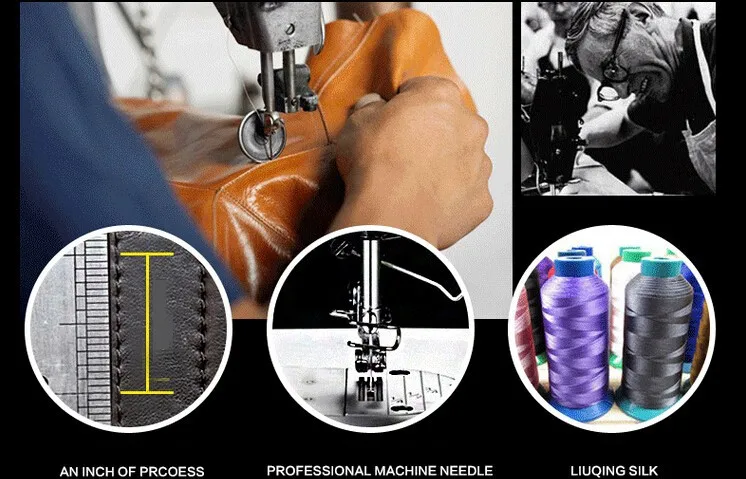 AN INCH OF PRCOESS

PROFESSIONAL MACHINE NEEDLE

LIUQING SILK