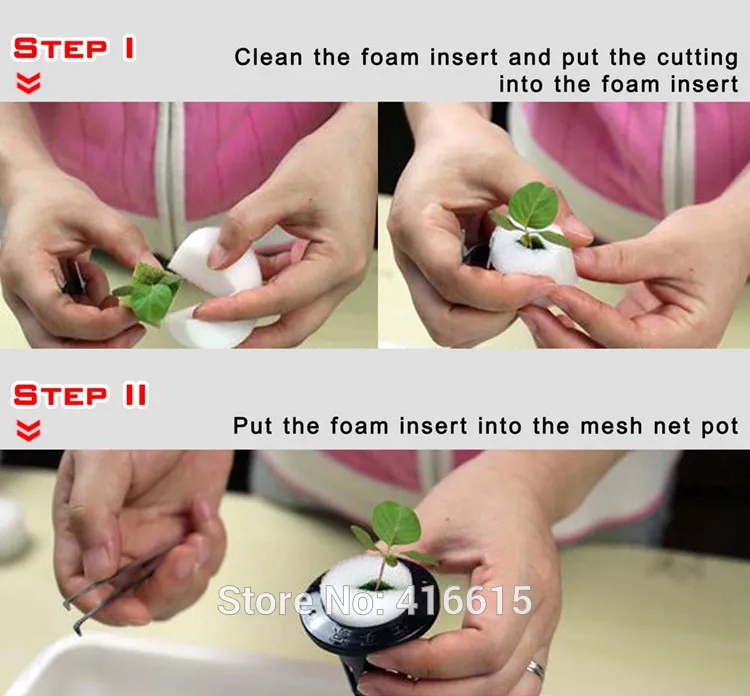 STEP I

Clean the foam insert and put the cutting into the foam insert

STEP II

Put the foam insert into the mesh net pot

Store No: 416615