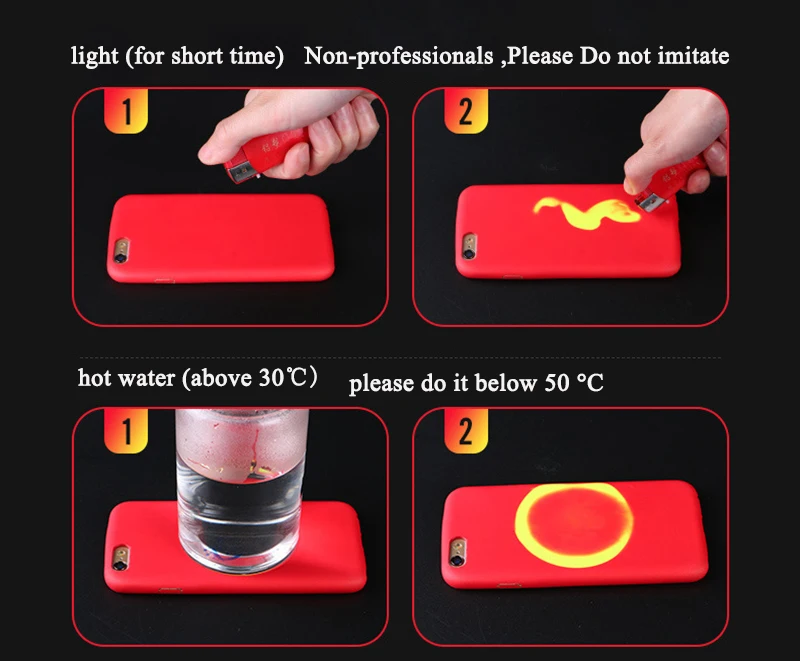 light (for short time) Non-professionals ,Please Do not imitate

1

2

hot water (above 30℃) please do it below 50 °C

1

2