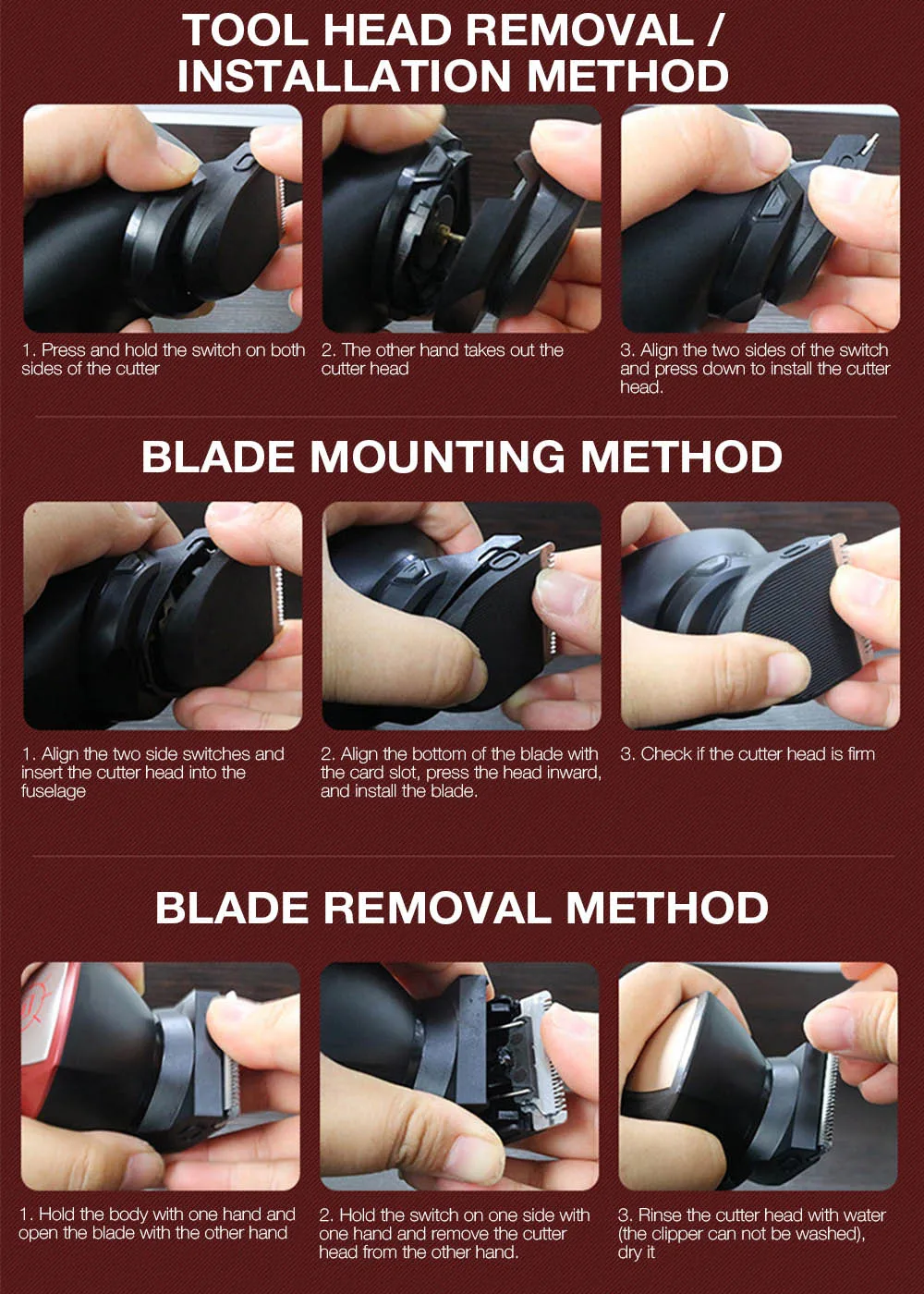 TOOL HEAD REMOVAL / INSTALLATION METHOD

1. Press and hold the switch on both sides of the cutter

2. The other hand takes out the cutter head

3. Align the two sides of the switch and press down to install the cutter head.

BLADE MOUNTING METHOD

1. Align the two side switches and insert the cutter head into the fuselage

2. Align the bottom of the blade with the card slot, press the head inward, and install the blade.

3. Check if the cutter head is firm

BLADE REMOVAL METHOD

1. Hold the body with one hand and open the blade with the other hand

2. Hold the switch on one side with one hand and remove the cutter head from the other hand.

3. Rinse the cutter head with water (the clipper can not be washed), dry it