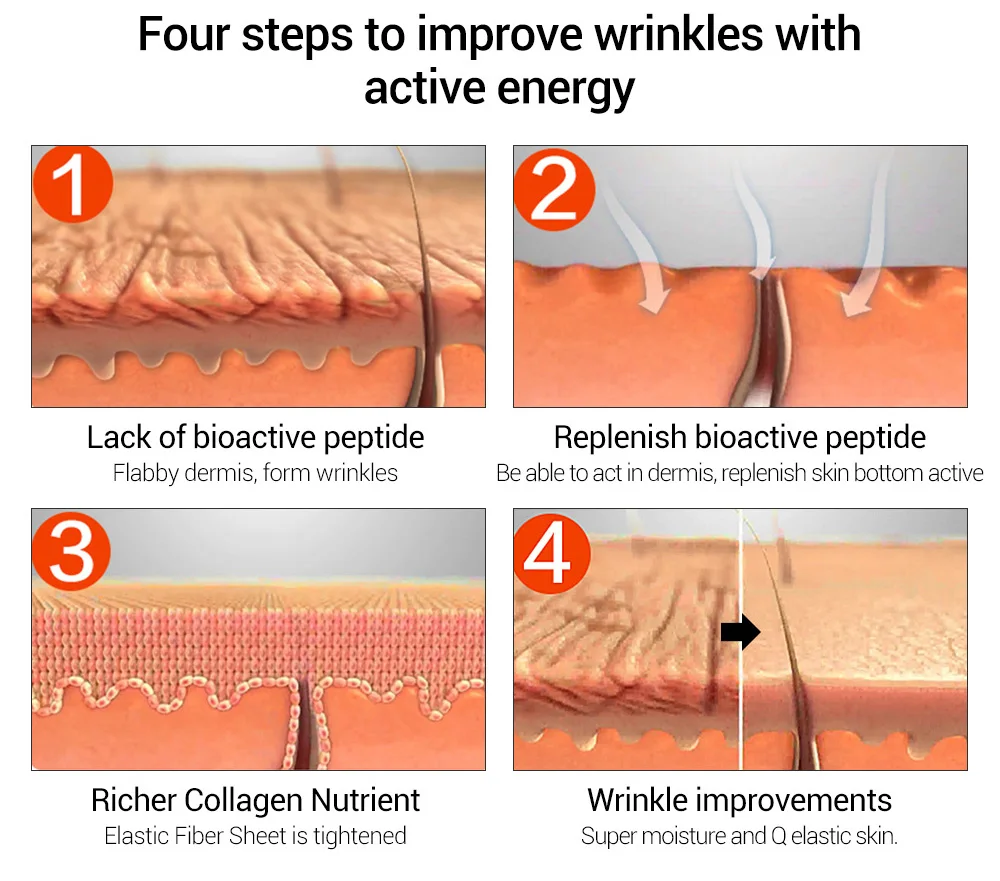 Four steps to improve wrinkles with active energy

1

Lack of bioactive peptide
Flabby dermis, form wrinkles

2

Replenish bioactive peptide
Be able to act in dermis, replenish skin bottom active

3

Richer Collagen Nutrient
Elastic Fiber Sheet is tightened

4

Wrinkle improvements
Super moisture and Q elastic skin.