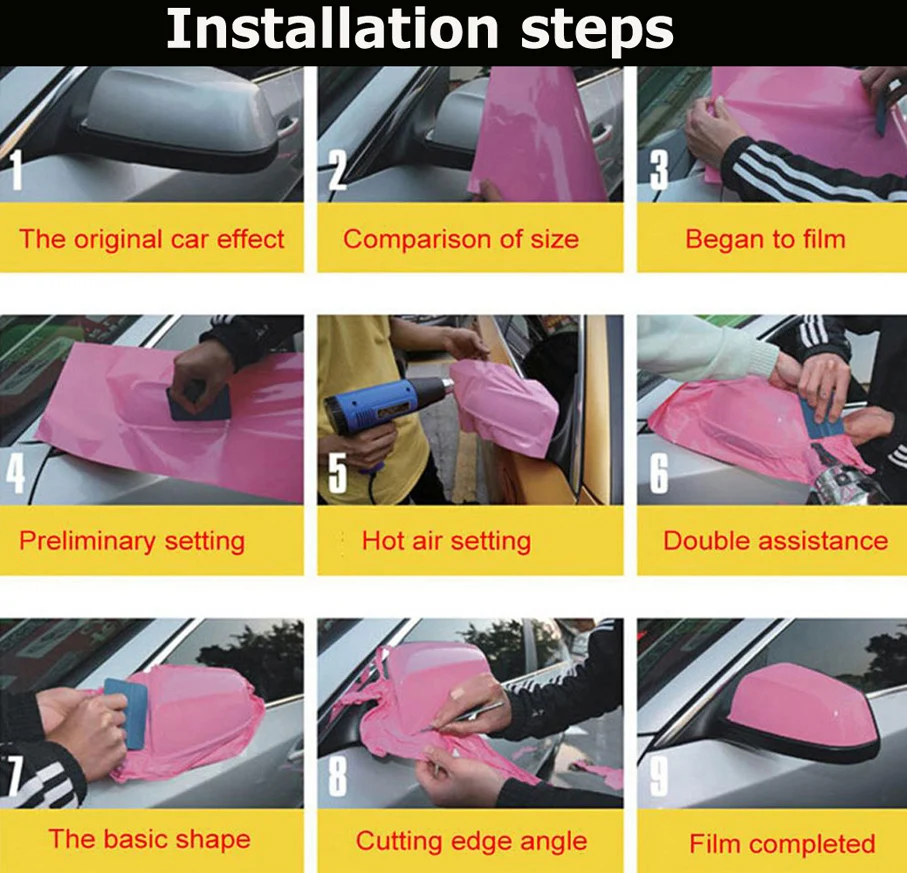 Installation steps

1
The original car effect

2
Comparison of size

3
Began to film

4
Preliminary setting

5
Hot air setting

6
Double assistance

7
The basic shape

8
Cutting edge angle

9
Film completed