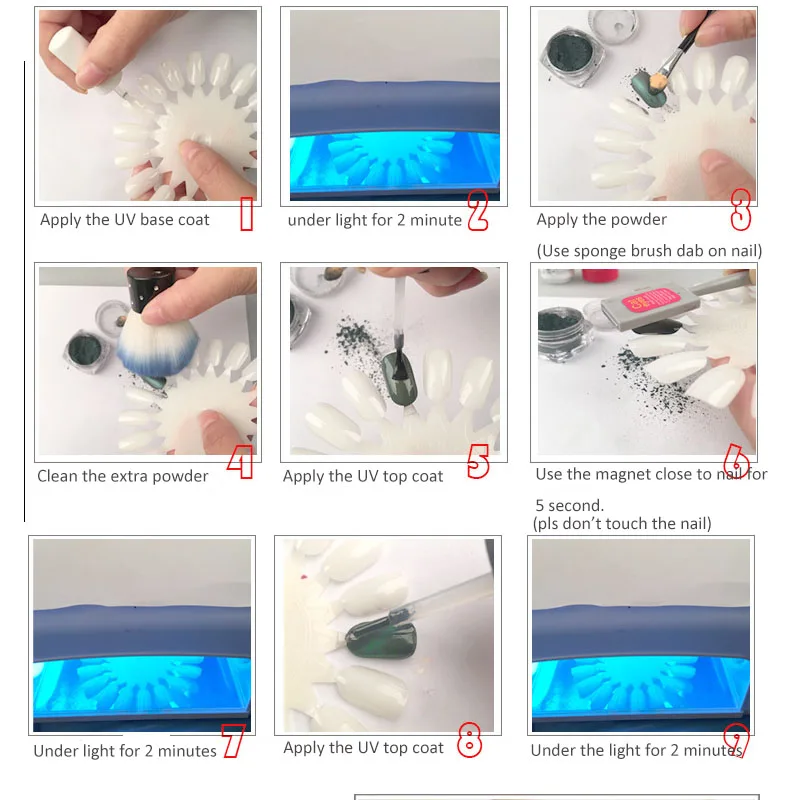 Apply the UV base coat 1

under light for 2 minute 2

Apply the powder 3
(Use sponge brush dab on nail)

Clean the extra powder 4

Apply the UV top coat 5

Use the magnet close to nail for 6
5 second.
(pls don't touch the nail)

Under light for 2 minutes 7

Apply the UV top coat 8

Under the light for 2 minutes 9