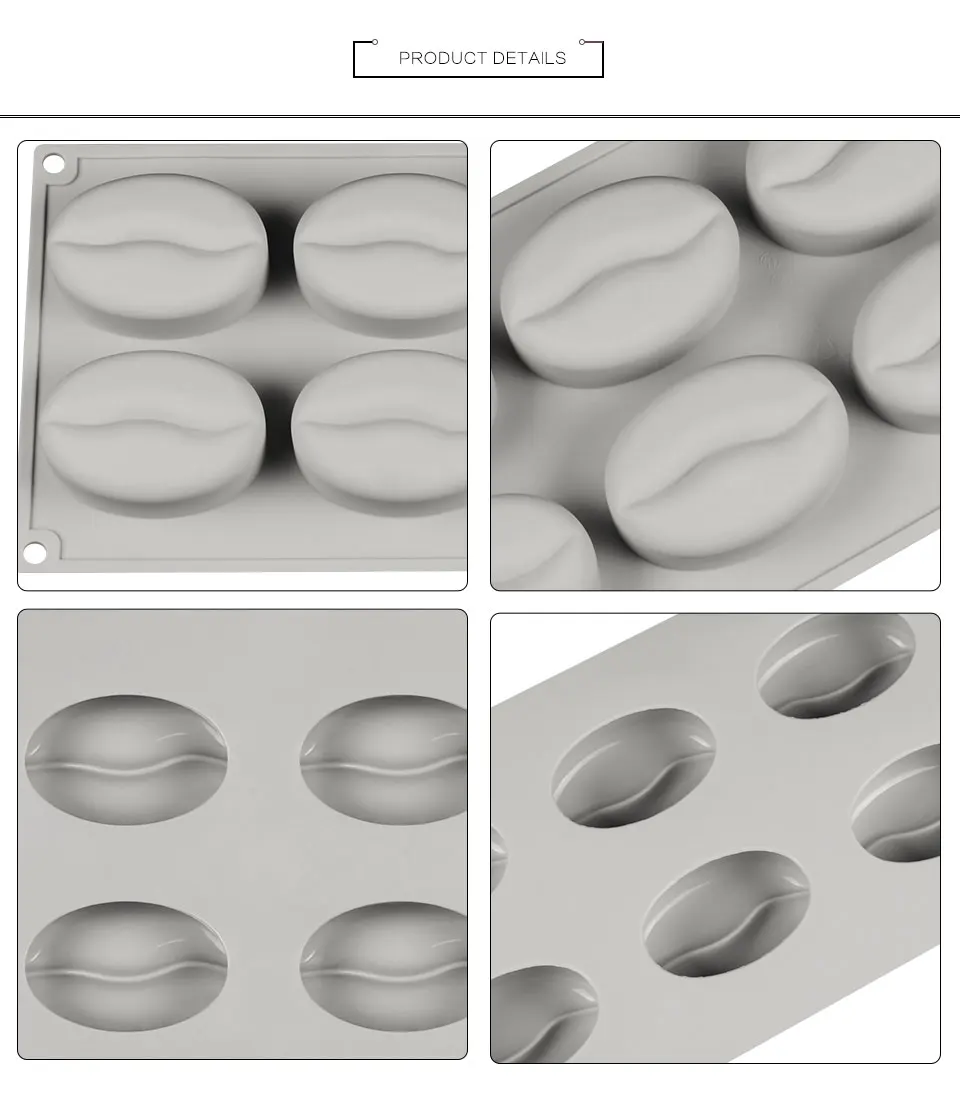 PRODUCT DETAILS