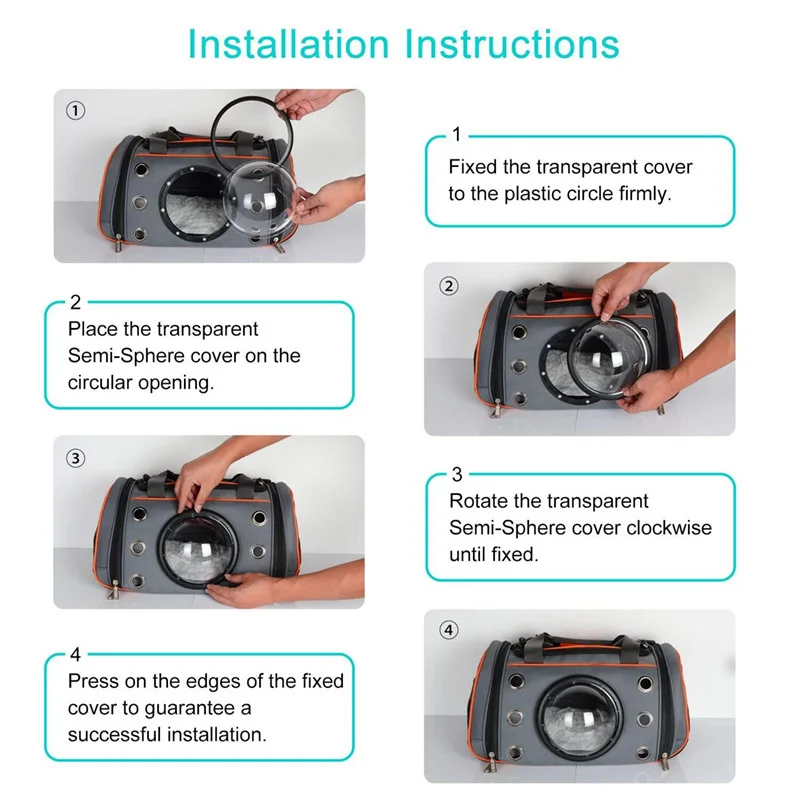 Installation Instructions

①

1
Fixed the transparent cover to the plastic circle firmly.

2
Place the transparent Semi-Sphere cover on the circular opening.

②

③

3
Rotate the transparent Semi-Sphere cover clockwise until fixed.

4
Press on the edges of the fixed cover to guarantee a successful installation.

④