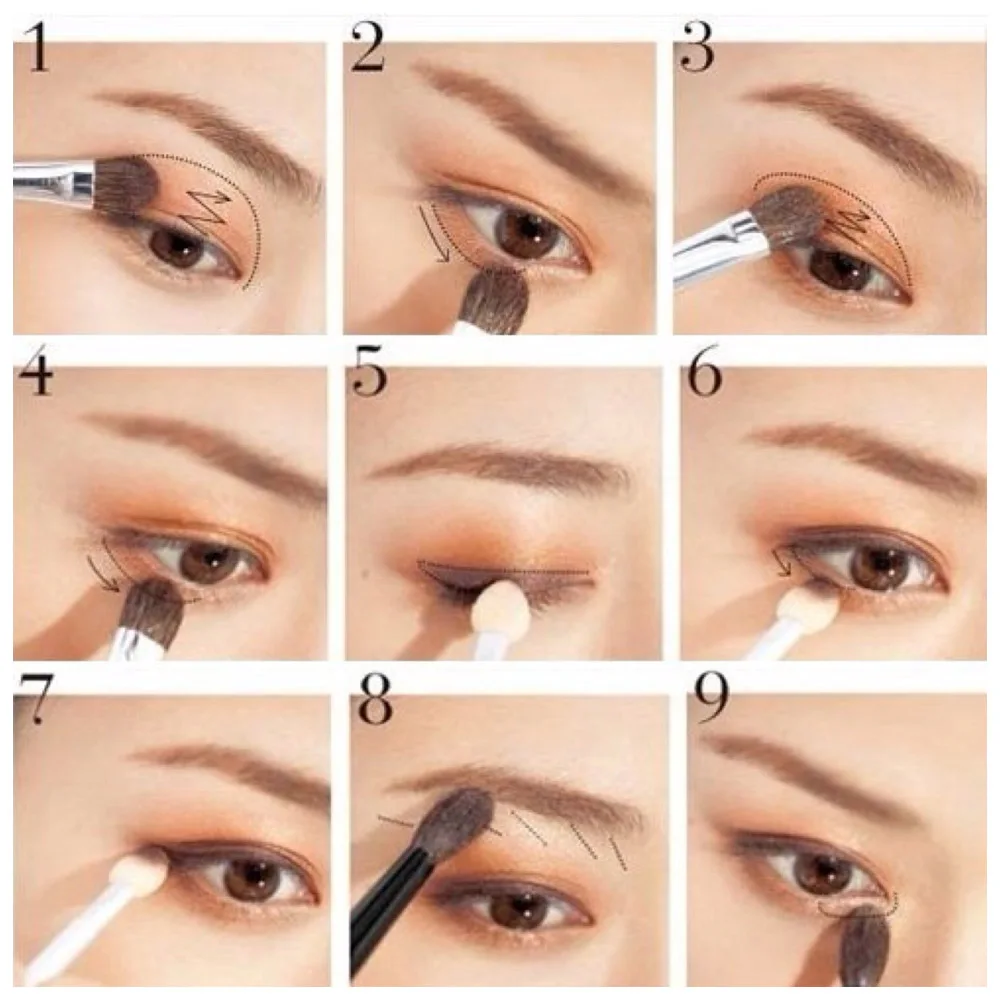 1
2
3
4
5
6
7
8
9