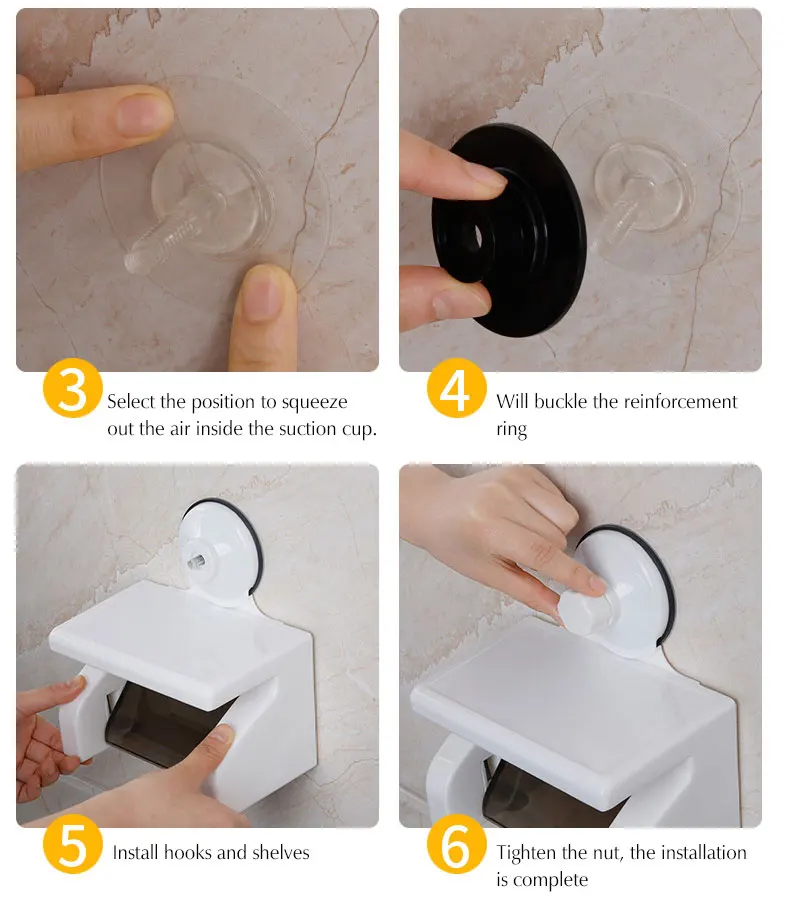 3 Select the position to squeeze out the air inside the suction cup.

4 Will buckle the reinforcement ring

5 Install hooks and shelves

6 Tighten the nut, the installation is complete