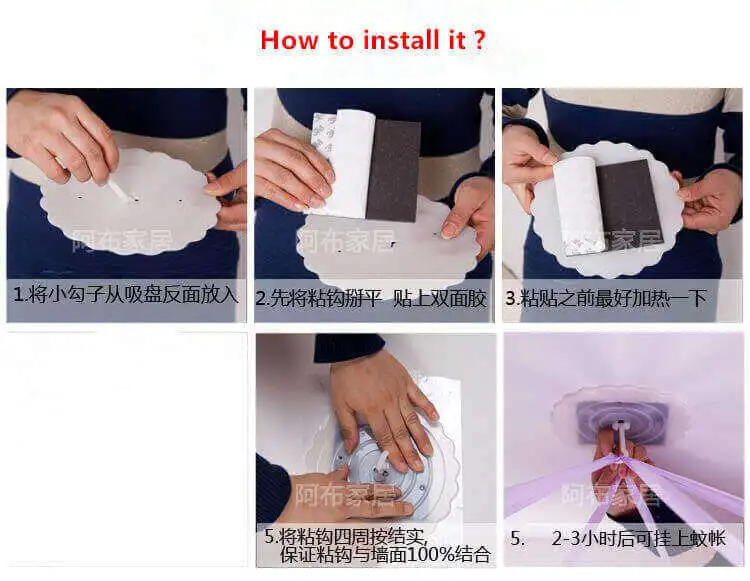 How to install it ?

阿布家居

1.将小勾子从吸盘反面放入

阿布家居

2.先将粘钩掰平 贴上双面胶

阿布家居

3.粘贴之前最好加热一下

阿布家居

5.将粘钩四周按结实,
保证粘钩与墙面100%结合

阿布家居

5. 2-3小时后可挂上蚊帐