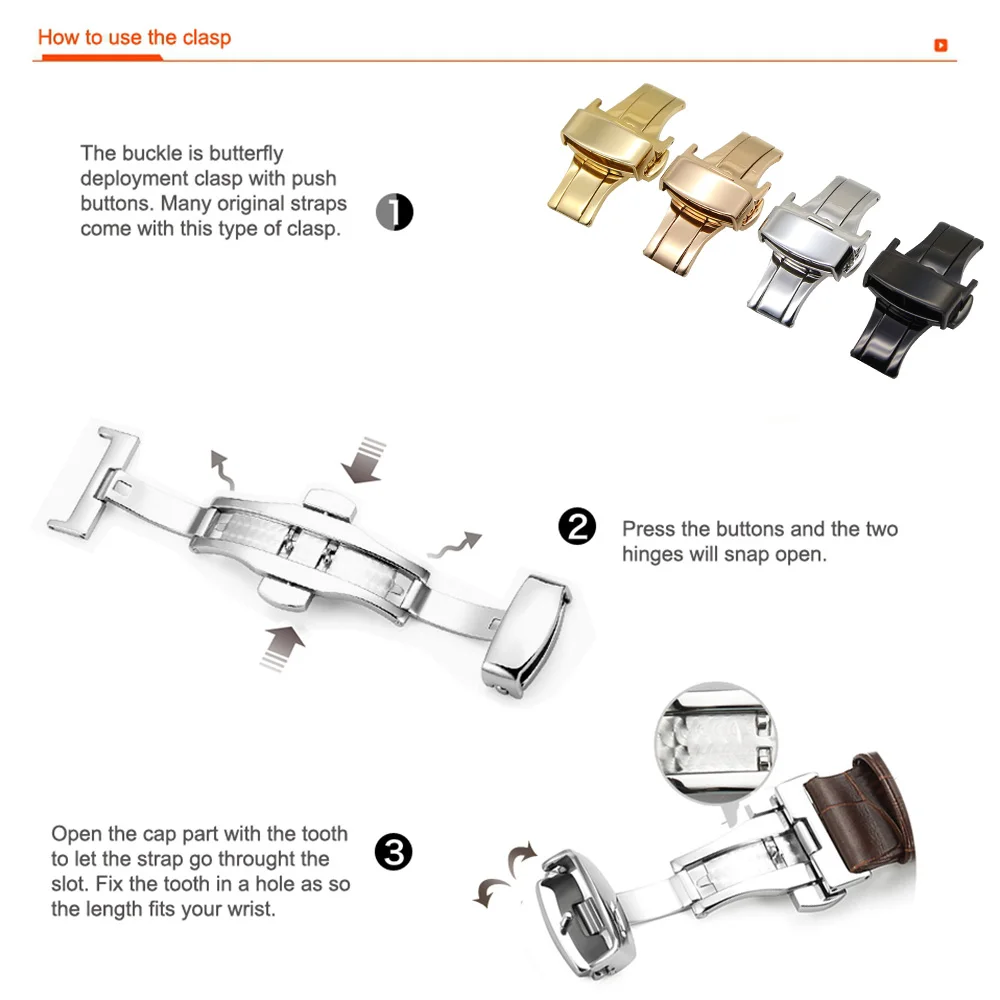 How to use the clasp

The buckle is butterfly deployment clasp with push buttons. Many original straps come with this type of clasp.

1

2

Press the buttons and the two hinges will snap open.

Open the cap part with the tooth to let the strap go throught the slot. Fix the tooth in a hole as so the length fits your wrist.

3