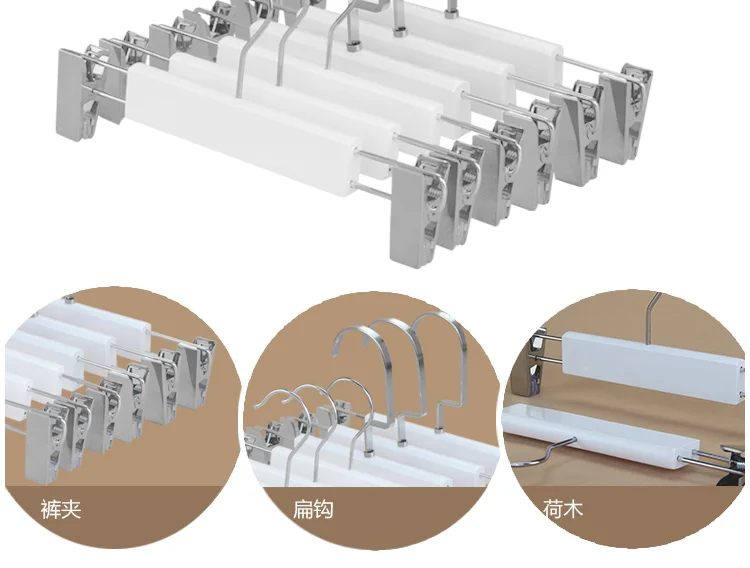 裤夹

扁钩

荷木