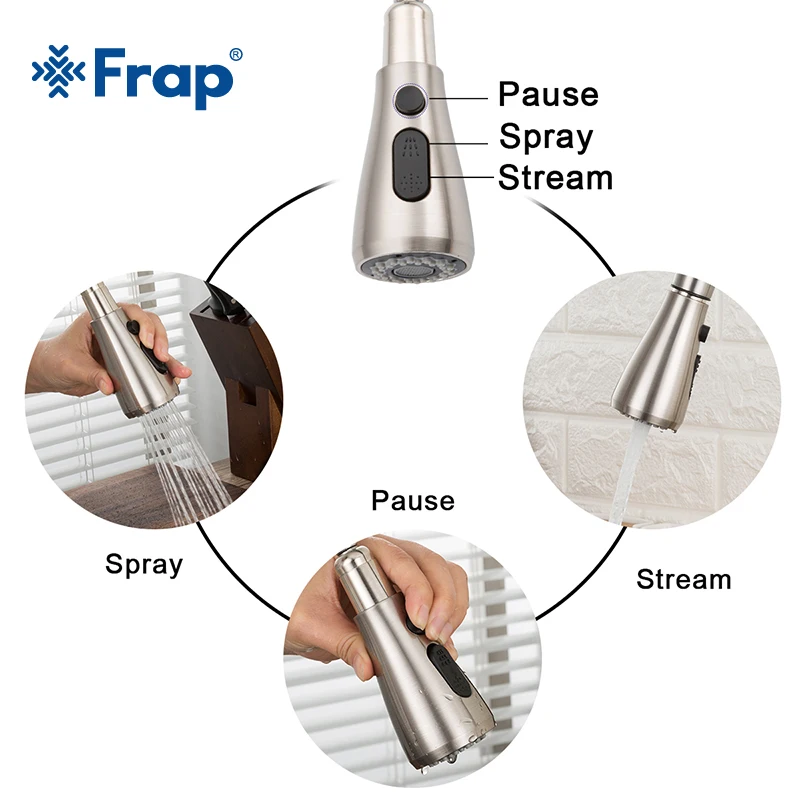 Frap®

Pause
Spray
Stream

Pause

Spray

Stream