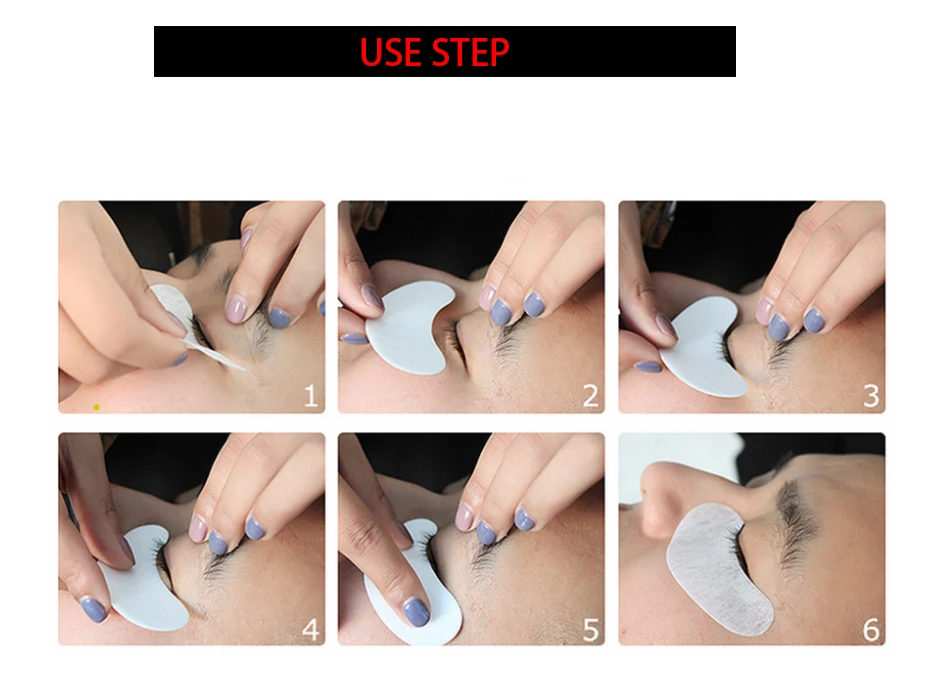 USE STEP

1

2

3

4

5

6