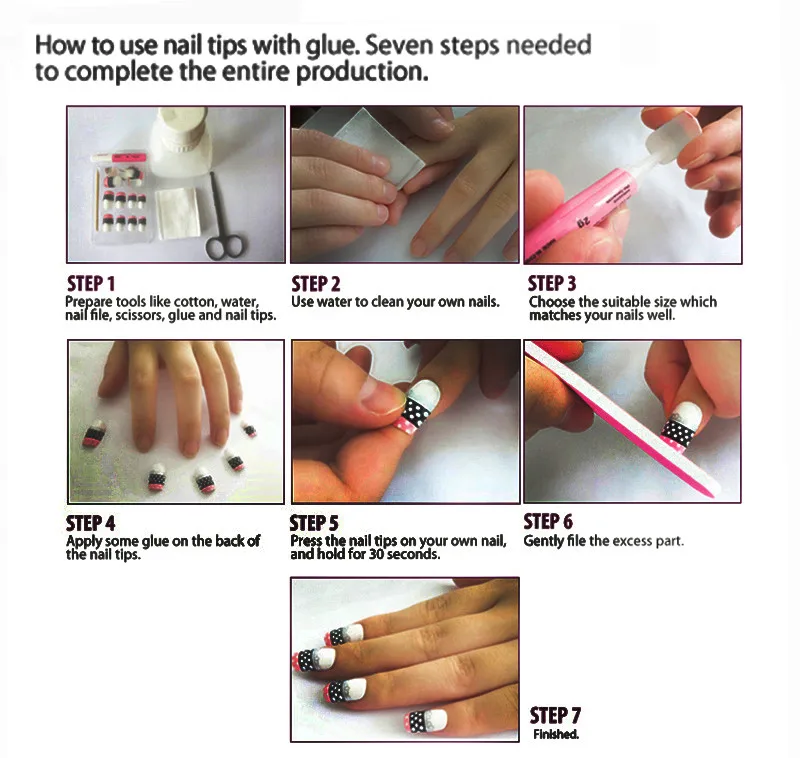 How to use nail tips with glue. Seven steps needed to complete the entire production.

STEP 1
Prepare tools like cotton, water, nail file, scissors, glue and nail tips.

STEP 2
Use water to clean your own nails.

STEP 3
Choose the suitable size which matches your nails well.

STEP 4
Apply some glue on the back of the nail tips.

STEP 5
Press the nail tips on your own nail, and hold for 30 seconds.

STEP 6
Gently file the excess part.

STEP 7
Finished.