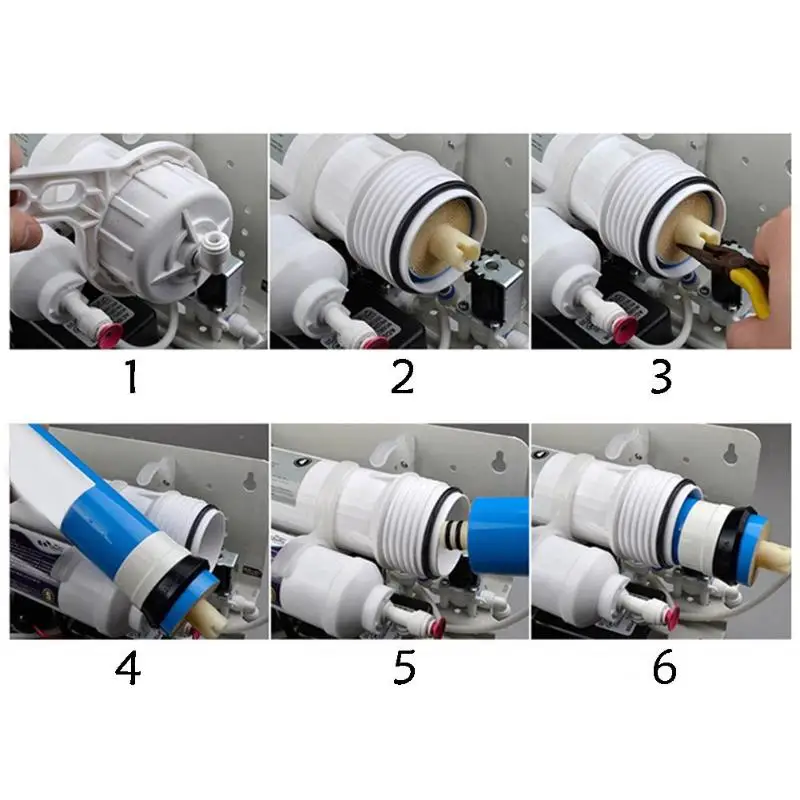 1

2

3

4

5

6