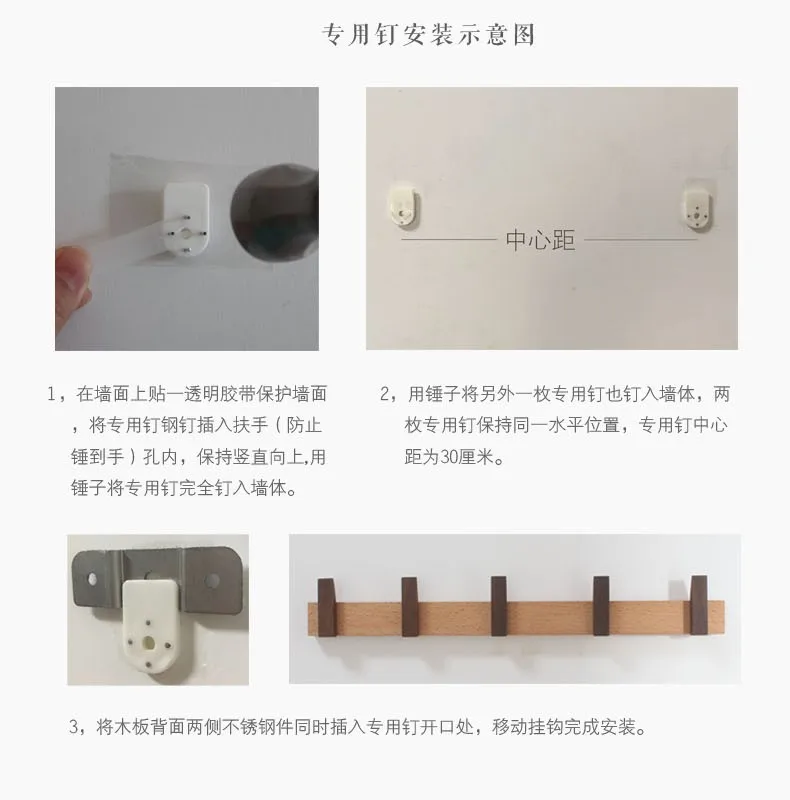 专用钉安装示意图

中心距

1，在墙面上贴一透明胶带保护墙面，将专用钉钢钉插入扶手（防止锤到手）孔内，保持竖直向上,用锤子将专用钉完全钉入墙体。

2，用锤子将另外一枚专用钉也钉入墙体，两枚专用钉保持同一水平位置，专用钉中心距为30厘米。

3，将木板背面两侧不锈钢件同时插入专用钉开口处，移动挂钩完成安装。