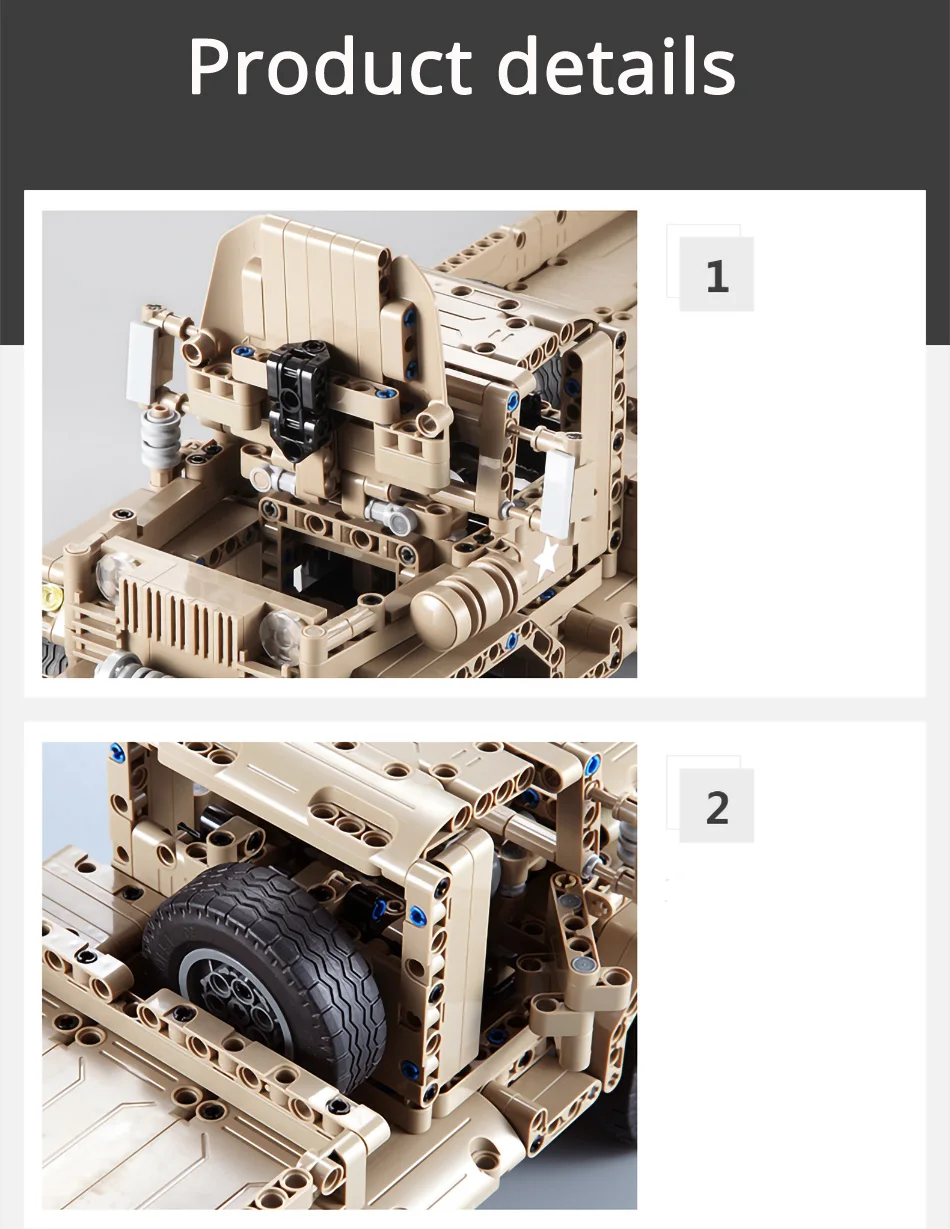 Product details

1

2