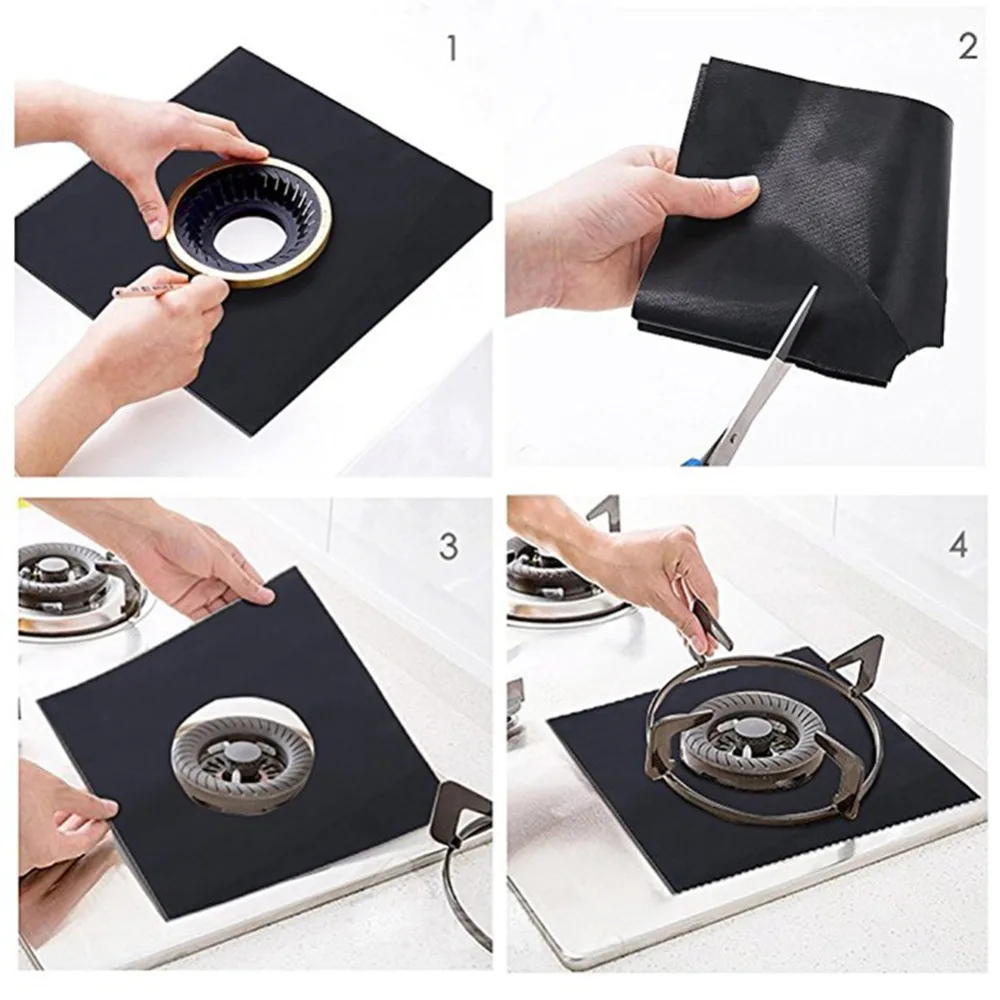 1

2

3

4