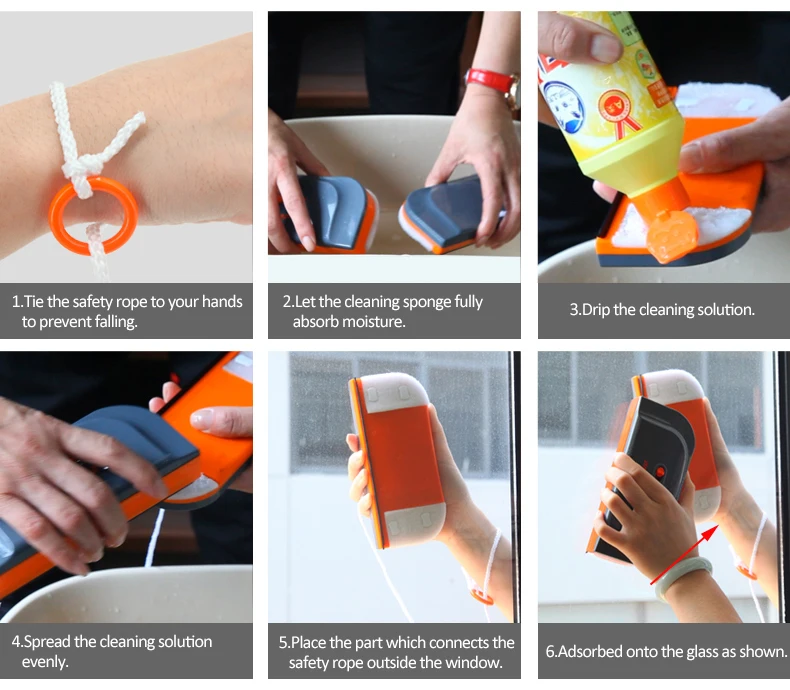 1.Tie the safety rope to your hands to prevent falling.

2.Let the cleaning sponge fully absorb moisture.

3.Drip the cleaning solution.

4.Spread the cleaning solution evenly.

5.Place the part which connects the safety rope outside the window.

6.Adsorbed onto the glass as shown.