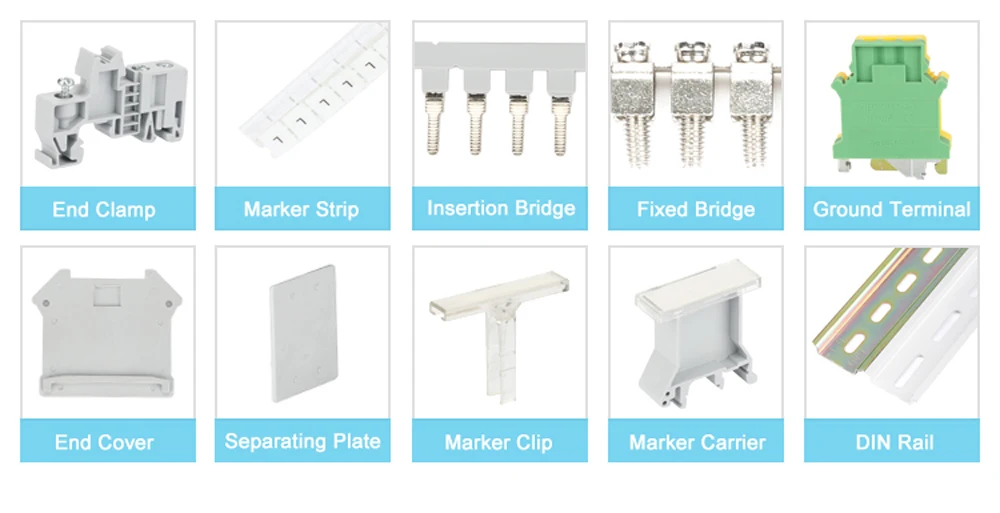 End Clamp

Marker Strip

Insertion Bridge

Fixed Bridge

Ground Terminal

End Cover

Separating Plate

Marker Clip

Marker Carrier

DIN Rail