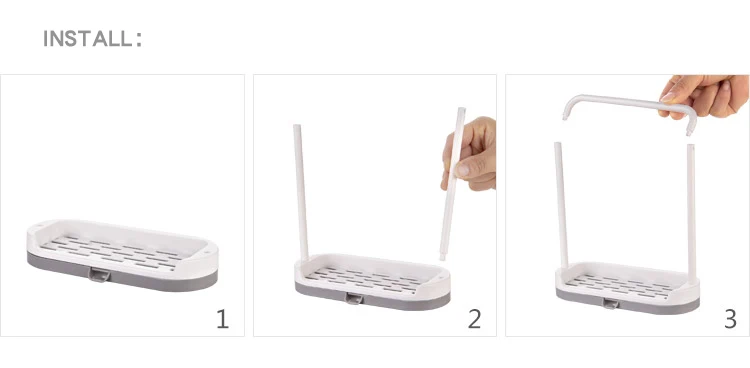 INSTALL:

1

2

3