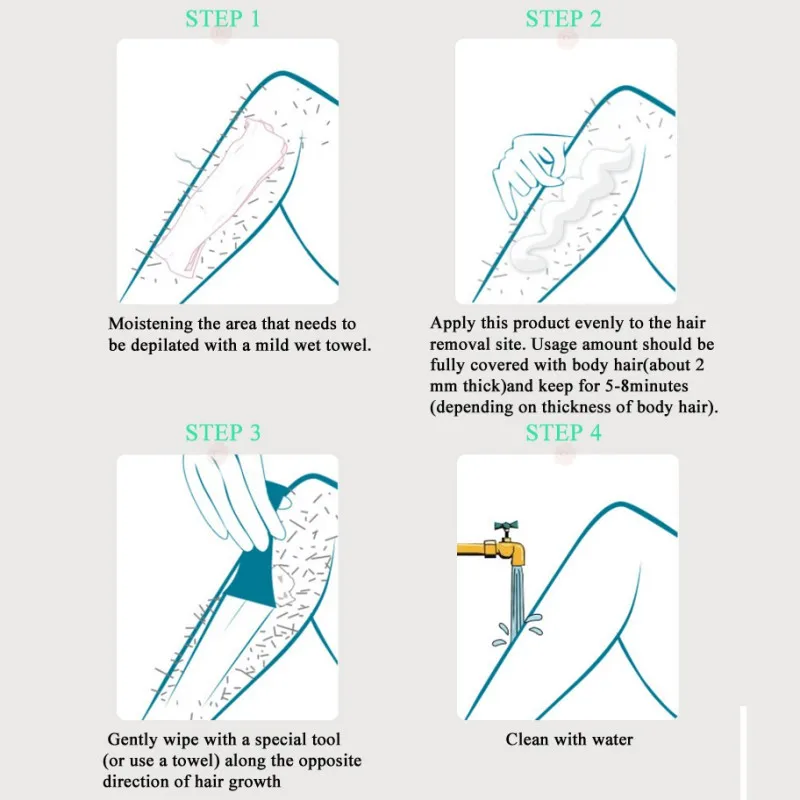 STEP 1

Moistening the area that needs to be depilated with a mild wet towel.

STEP 2

Apply this product evenly to the hair removal site. Usage amount should be fully covered with body hair(about 2 mm thick)and keep for 5-8minutes (depending on thickness of body hair).

STEP 3

Gently wipe with a special tool (or use a towel) along the opposite direction of hair growth

STEP 4

Clean with water