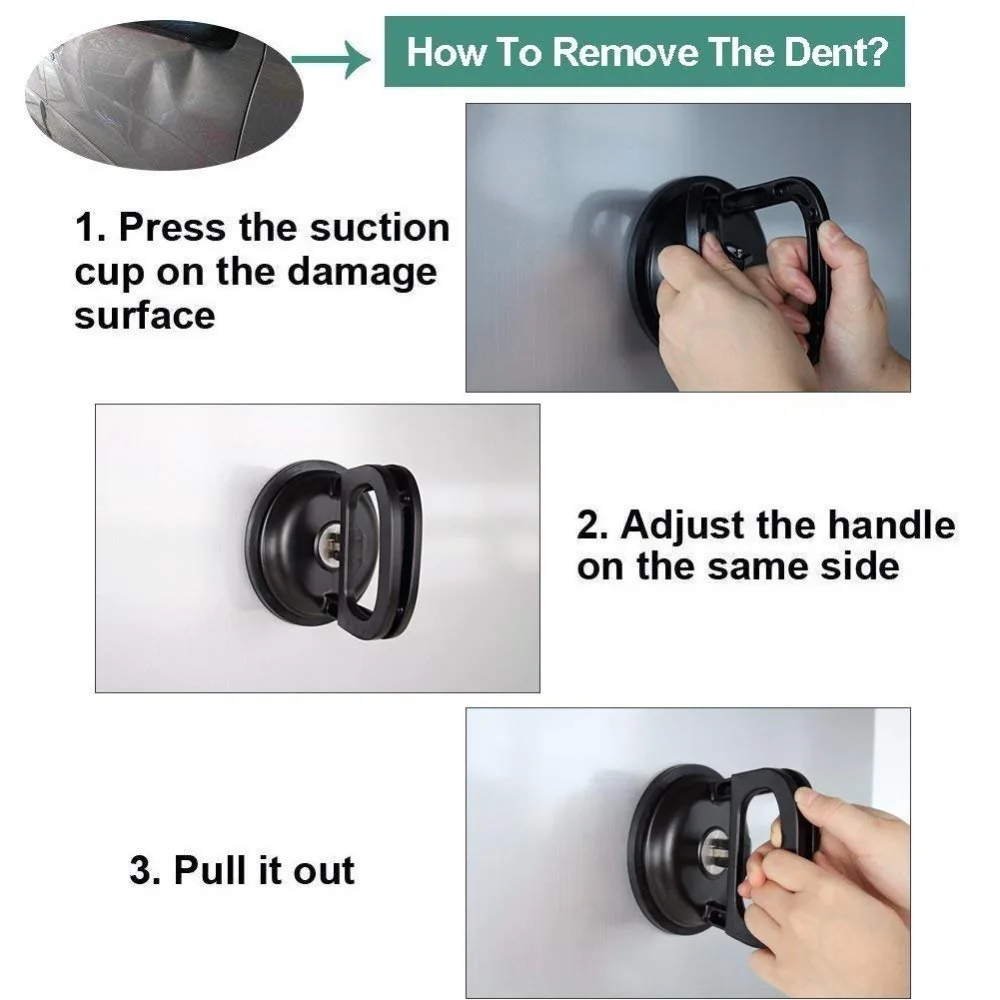 How To Remove The Dent?

1. Press the suction cup on the damage surface

2. Adjust the handle on the same side

3. Pull it out