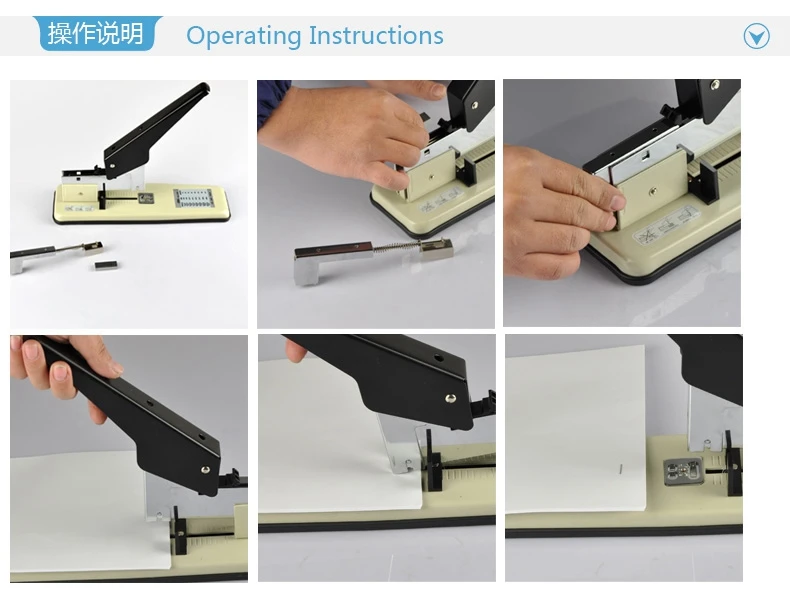 操作说明 Operating Instructions