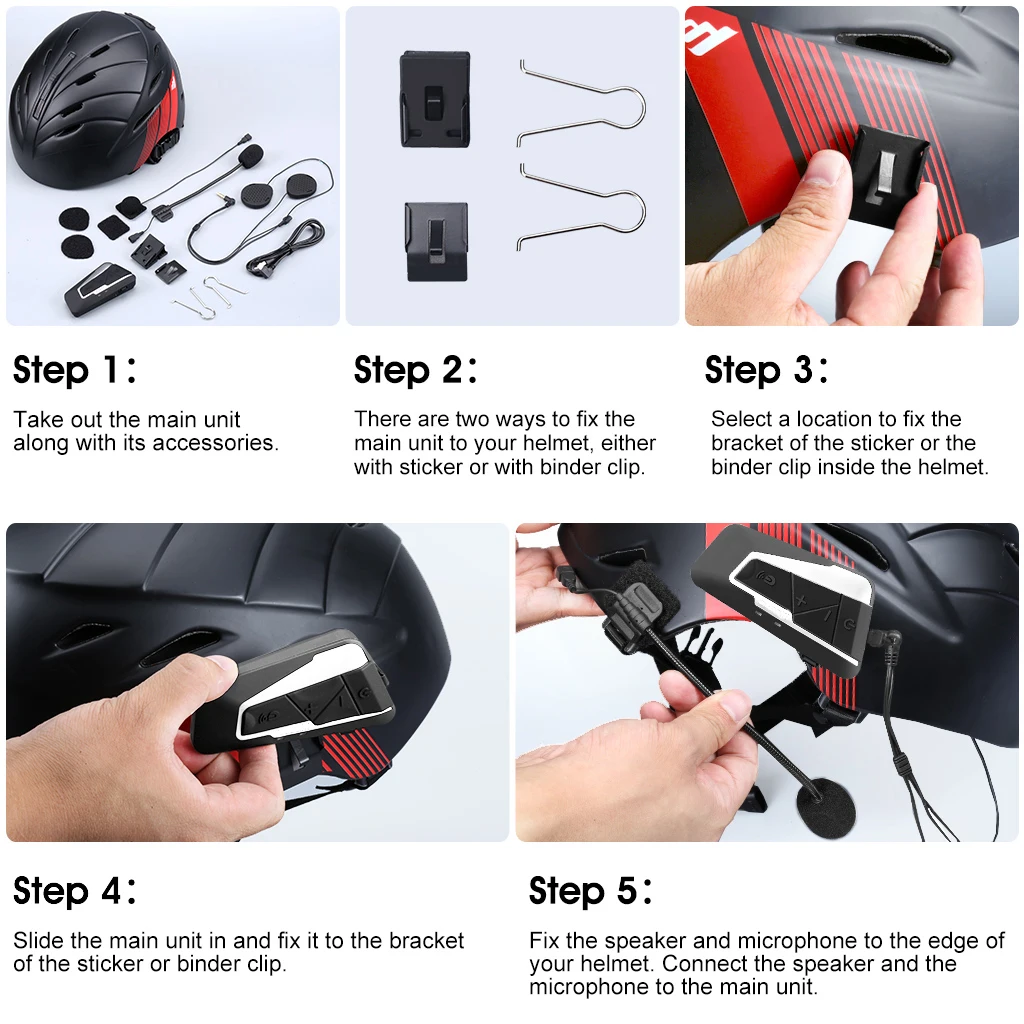 Step 1：

Take out the main unit along with its accessories.

Step 2：

There are two ways to fix the main unit to your helmet, either with sticker or with binder clip.

Step 3：

Select a location to fix the bracket of the sticker or the binder clip inside the helmet.

Step 4：

Slide the main unit in and fix it to the bracket of the sticker or binder clip.

Step 5：

Fix the speaker and microphone to the edge of your helmet. Connect the speaker and the microphone to the main unit.