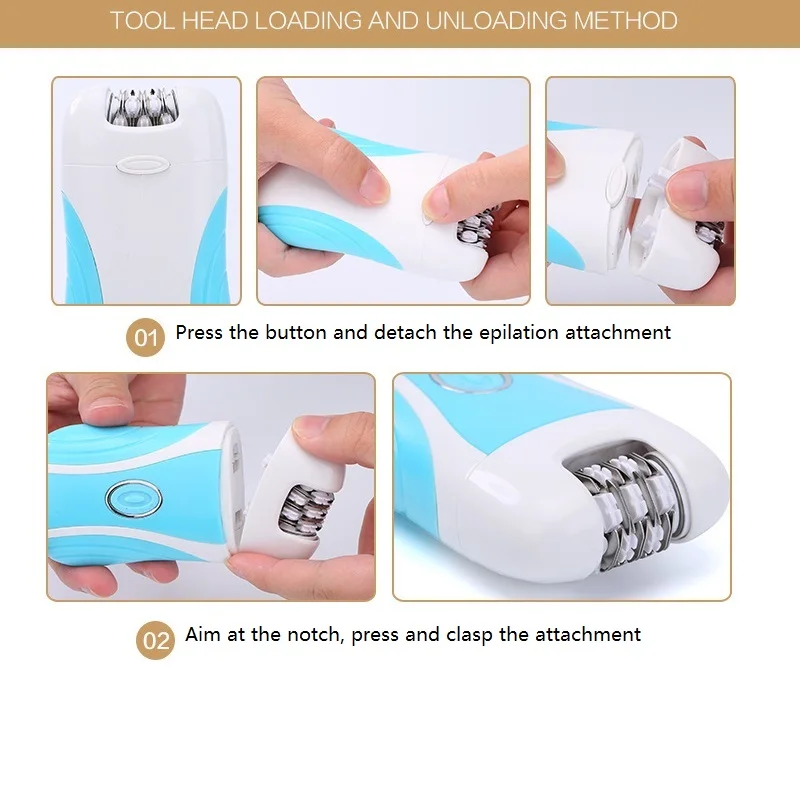 TOOL HEAD LOADING AND UNLOADING METHOD

01 Press the button and detach the epilation attachment

02 Aim at the notch, press and clasp the attachment