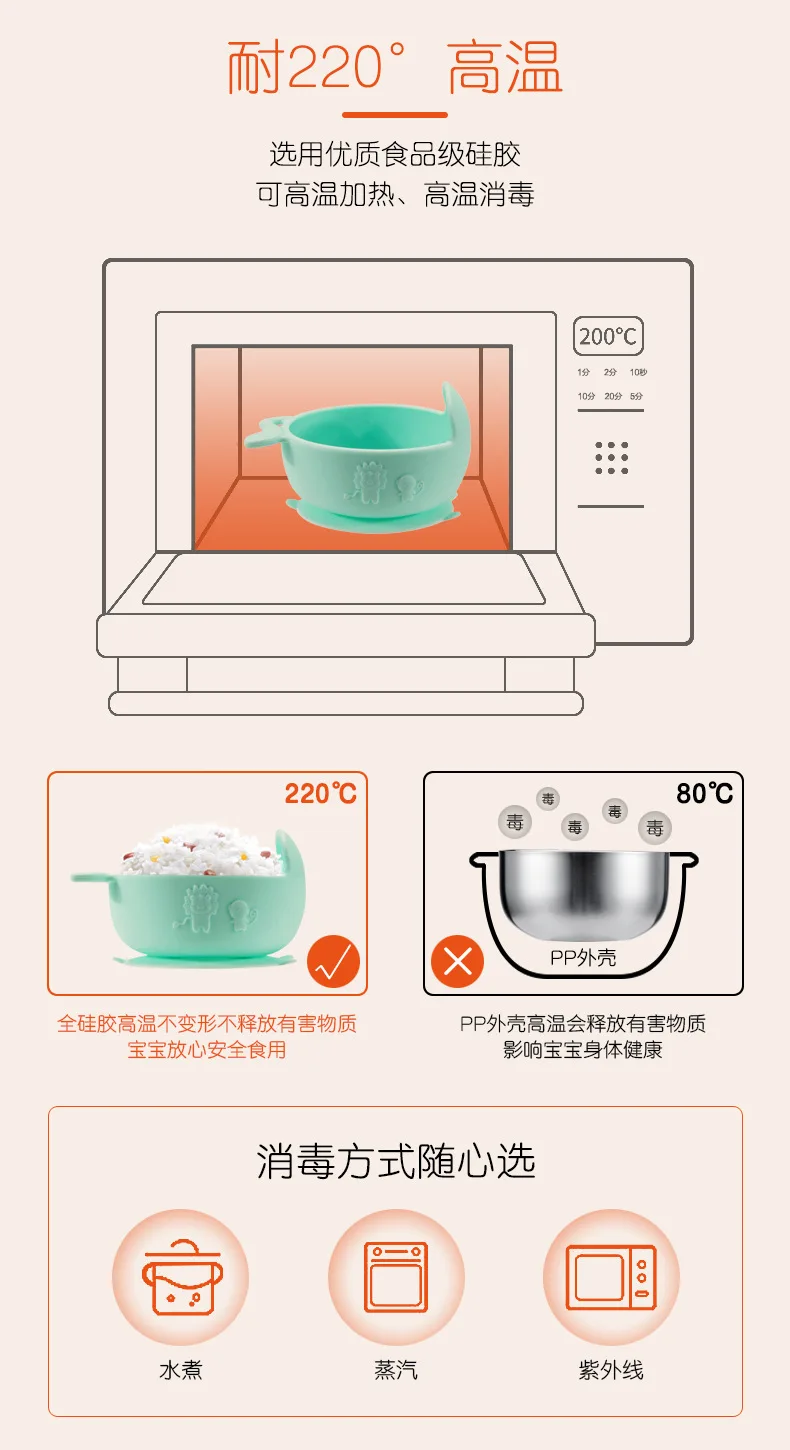 耐220° 高温

选用优质食品级硅胶
可高温加热、高温消毒

200℃
1分 2分 10秒
10分 20分 5分

220℃

全硅胶高温不变形不释放有害物质
宝宝放心安全食用

80℃
毒 毒 毒 毒 毒
PP外壳

PP外壳高温会释放有害物质
影响宝宝身体健康

消毒方式随心选

水煮

蒸汽

紫外线