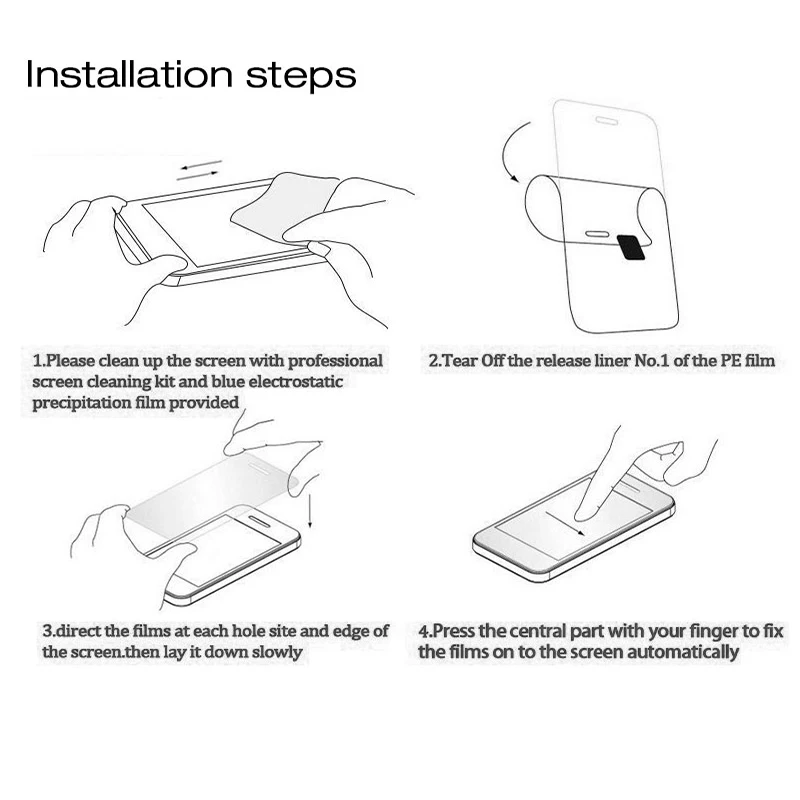 Installation steps

1.Please clean up the screen with professional screen cleaning kit and blue electrostatic precipitation film provided

2.Tear Off the release liner No.1 of the PE film

3.direct the films at each hole site and edge of the screen.then lay it down slowly

4.Press the central part with your finger to fix the films on to the screen automatically