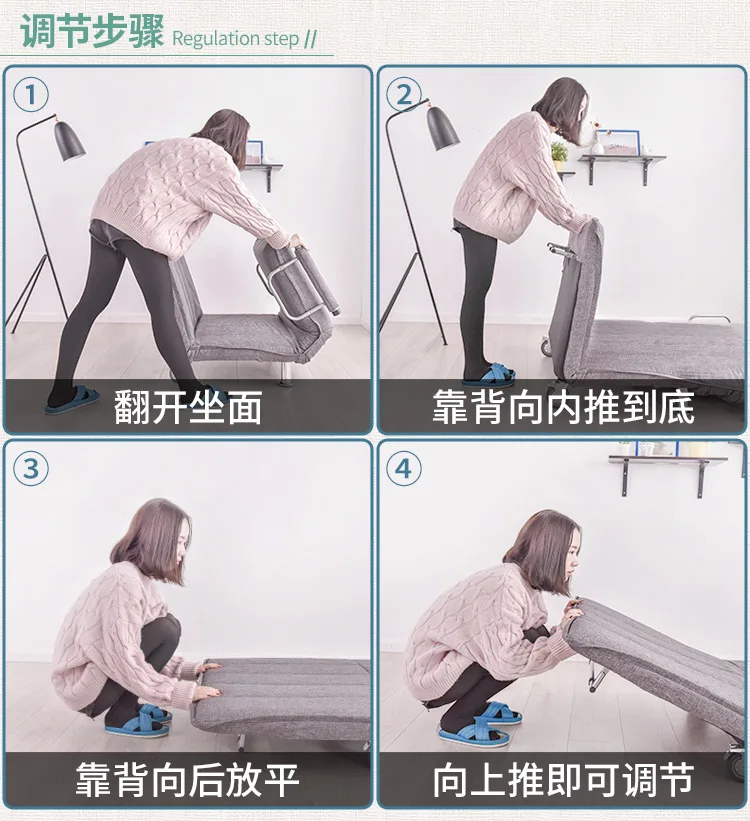 调节步骤 Regulation step //

①
翻开坐面

②
靠背向内推到底

③
靠背向后放平

④
向上推即可调节