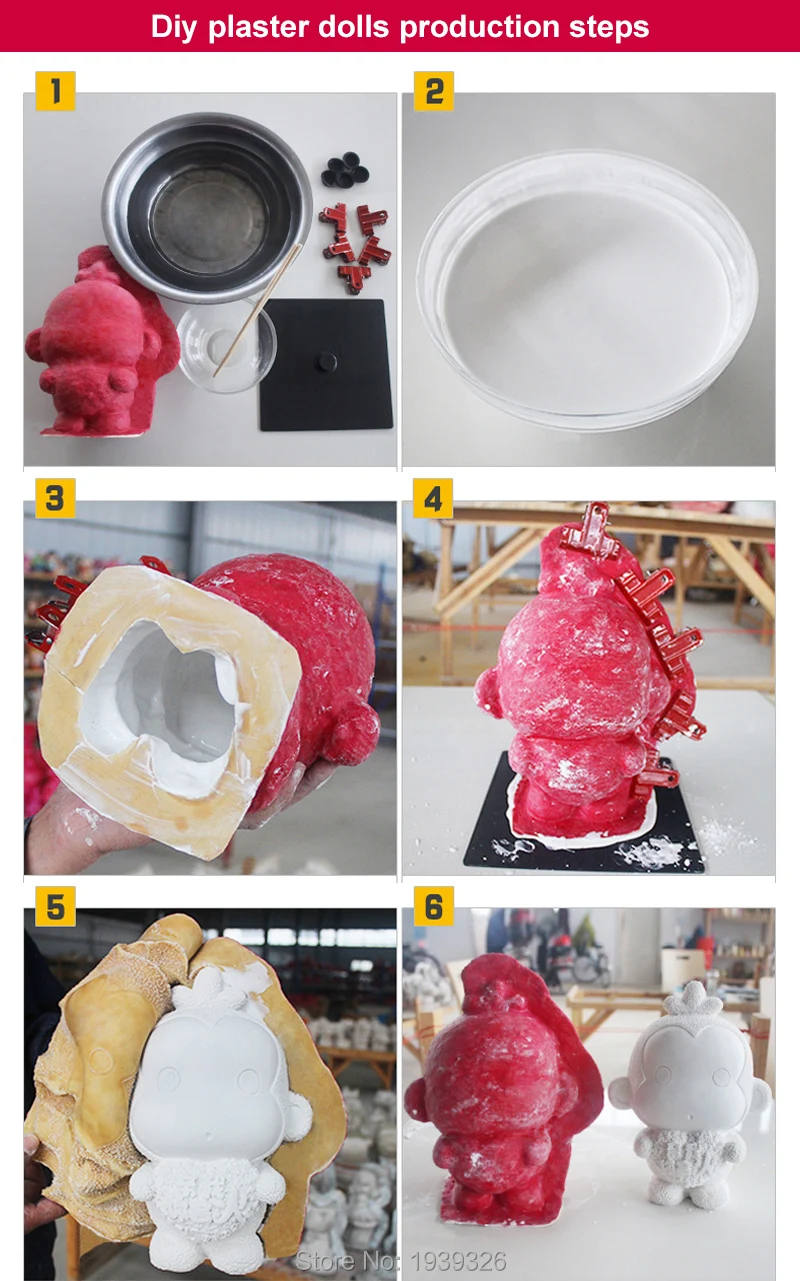 Diy plaster dolls production steps

1

2

3

4

5

6

Store No: 1939326