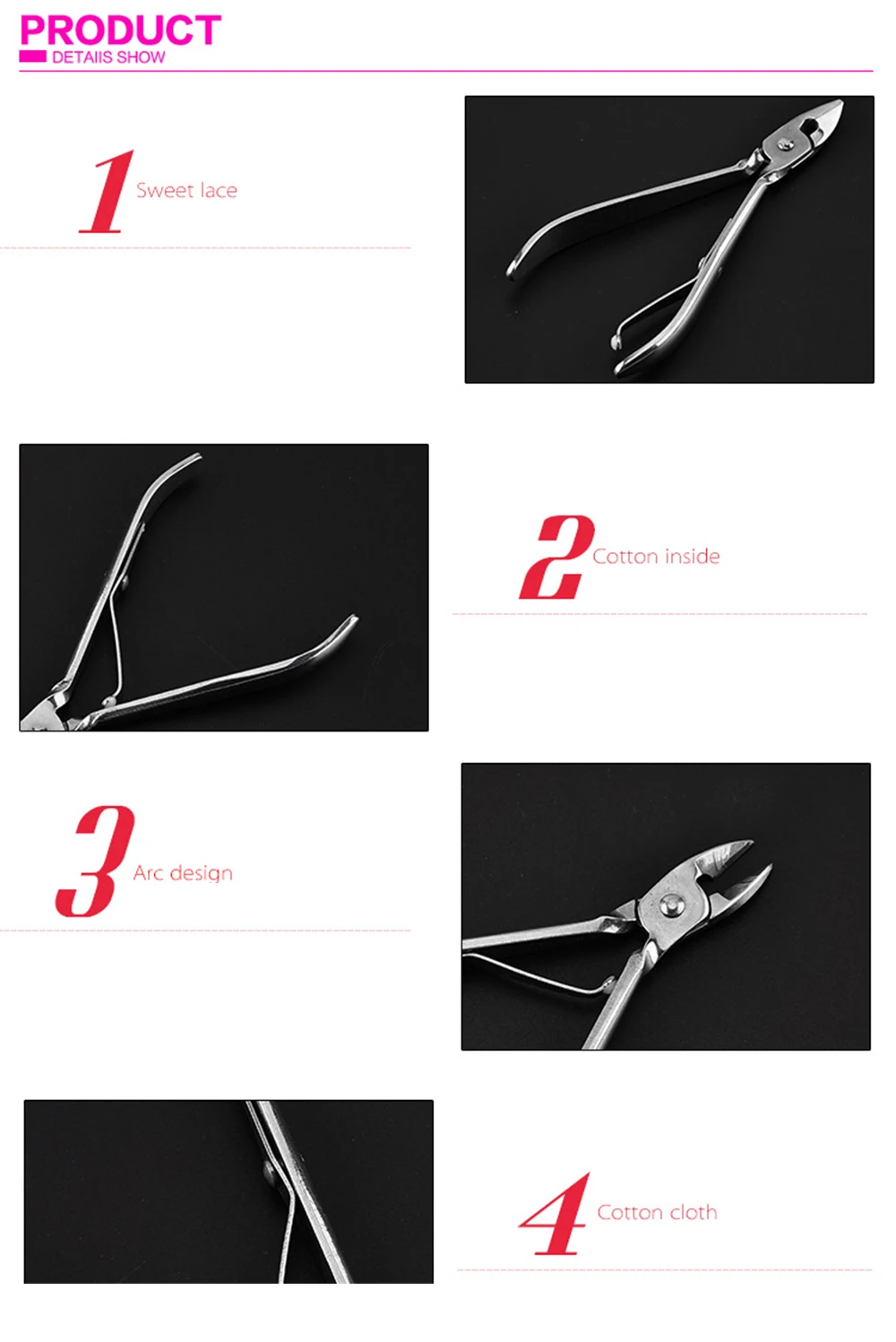 PRODUCT
DETAIIS SHOW

1 Sweet lace

2 Cotton inside

3 Arc design

4 Cotton cloth