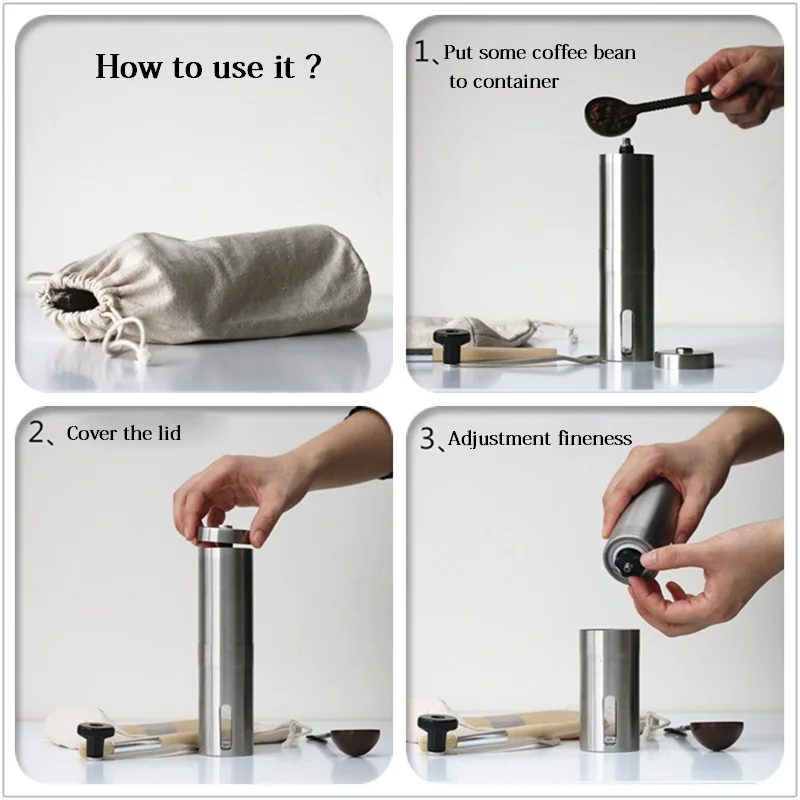 How to use it ?

1、Put some coffee bean to container

2、Cover the lid

3、Adjustment fineness