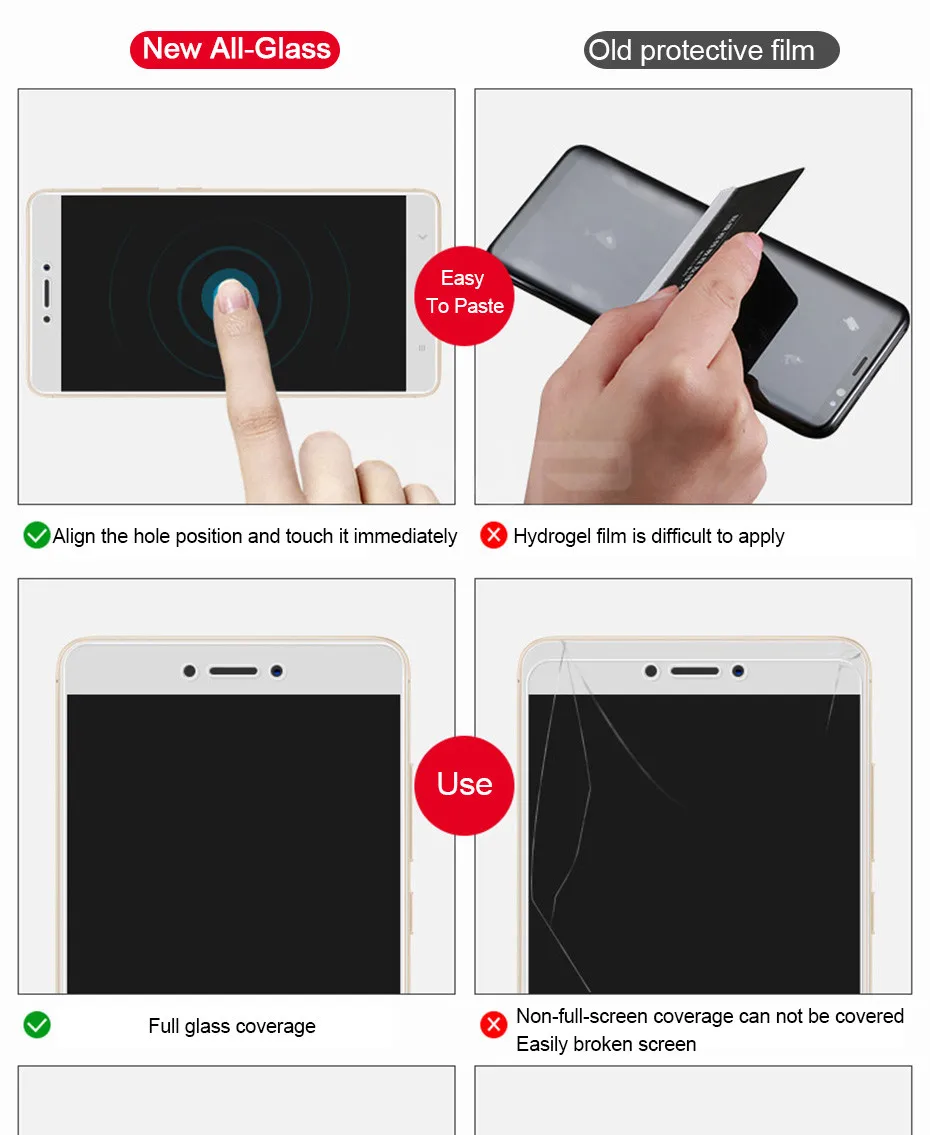 New All-Glass

Old protective film

Easy To Paste

Align the hole position and touch it immediately

Hydrogel film is difficult to apply

Use

Full glass coverage

Non-full-screen coverage can not be covered
Easily broken screen