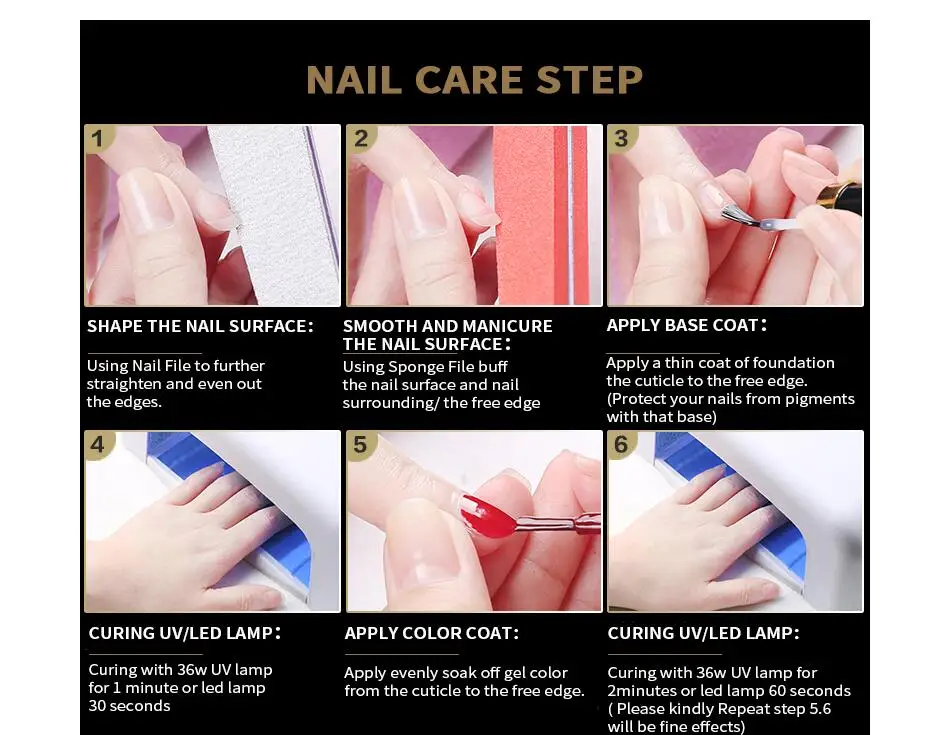 NAIL CARE STEP

1

SHAPE THE NAIL SURFACE:

Using Nail File to further straighten and even out the edges.

2

SMOOTH AND MANICURE THE NAIL SURFACE:

Using Sponge File buff the nail surface and nail surrounding/ the free edge

3

APPLY BASE COAT:

Apply a thin coat of foundation the cuticle to the free edge. (Protect your nails from pigments with that base)

4

CURING UV/LED LAMP:

Curing with 36w UV lamp for 1 minute or led lamp 30 seconds

5

APPLY COLOR COAT:

Apply evenly soak off gel color from the cuticle to the free edge.

6

CURING UV/LED LAMP:

Curing with 36w UV lamp for 2minutes or led lamp 60 seconds ( Please kindly Repeat step 5.6 will be fine effects)