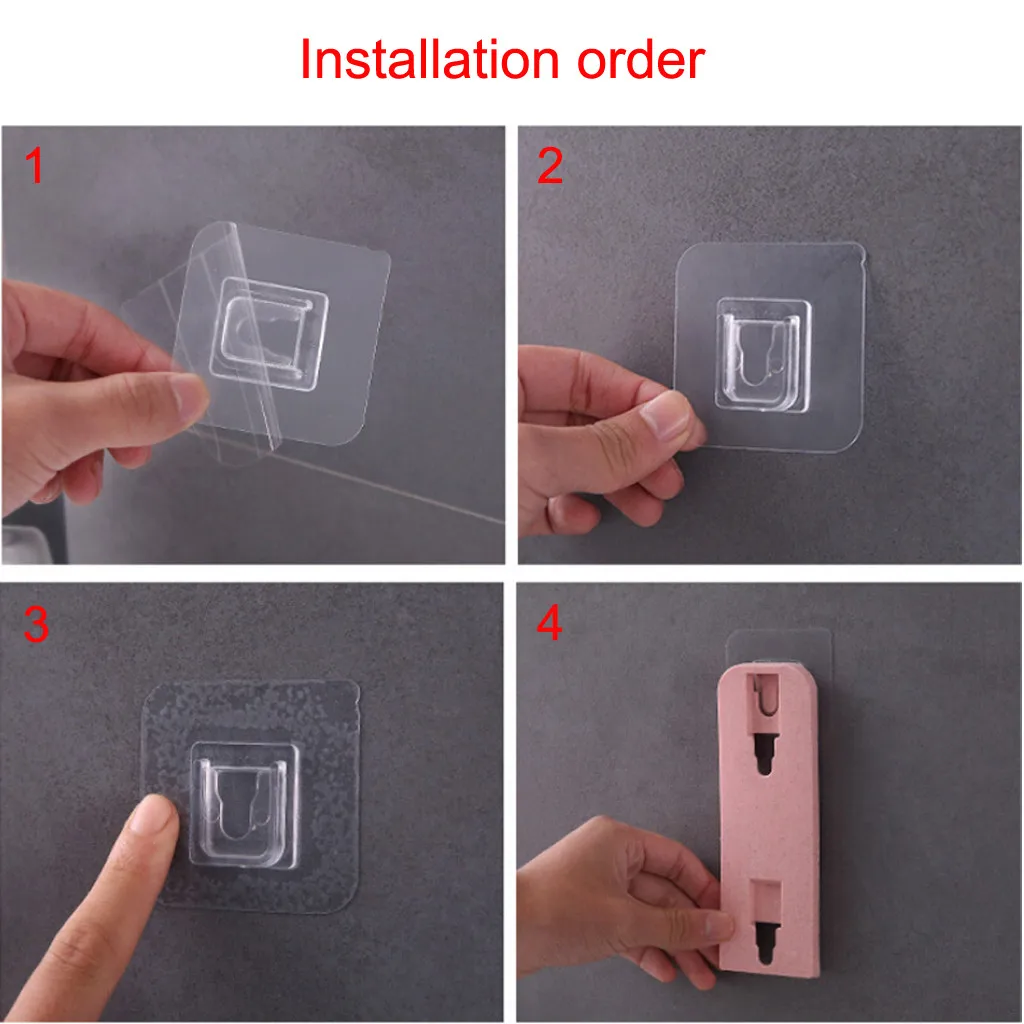 Installation order

1

2

3

4