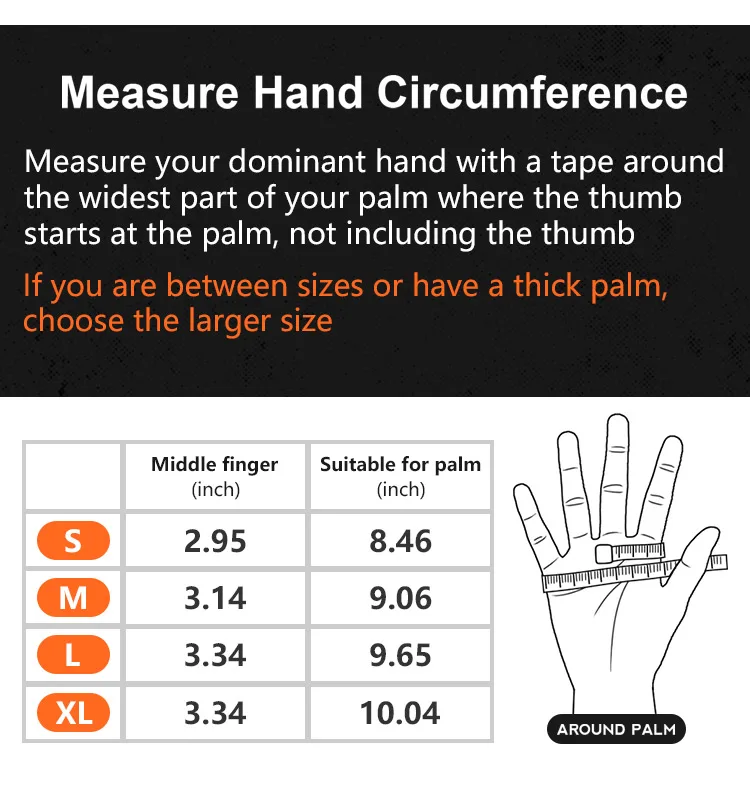 Measure Hand Circumference

Measure your dominant hand with a tape around the widest part of your palm where the thumb starts at the palm, not including the thumb

If you are between sizes or have a thick palm, choose the larger size

| | Middle finger (inch) | Suitable for palm (inch) |
|---|---|---|
| S | 2.95 | 8.46 |
| M | 3.14 | 9.06 |
| L | 3.34 | 9.65 |
| XL | 3.34 | 10.04 |

AROUND PALM