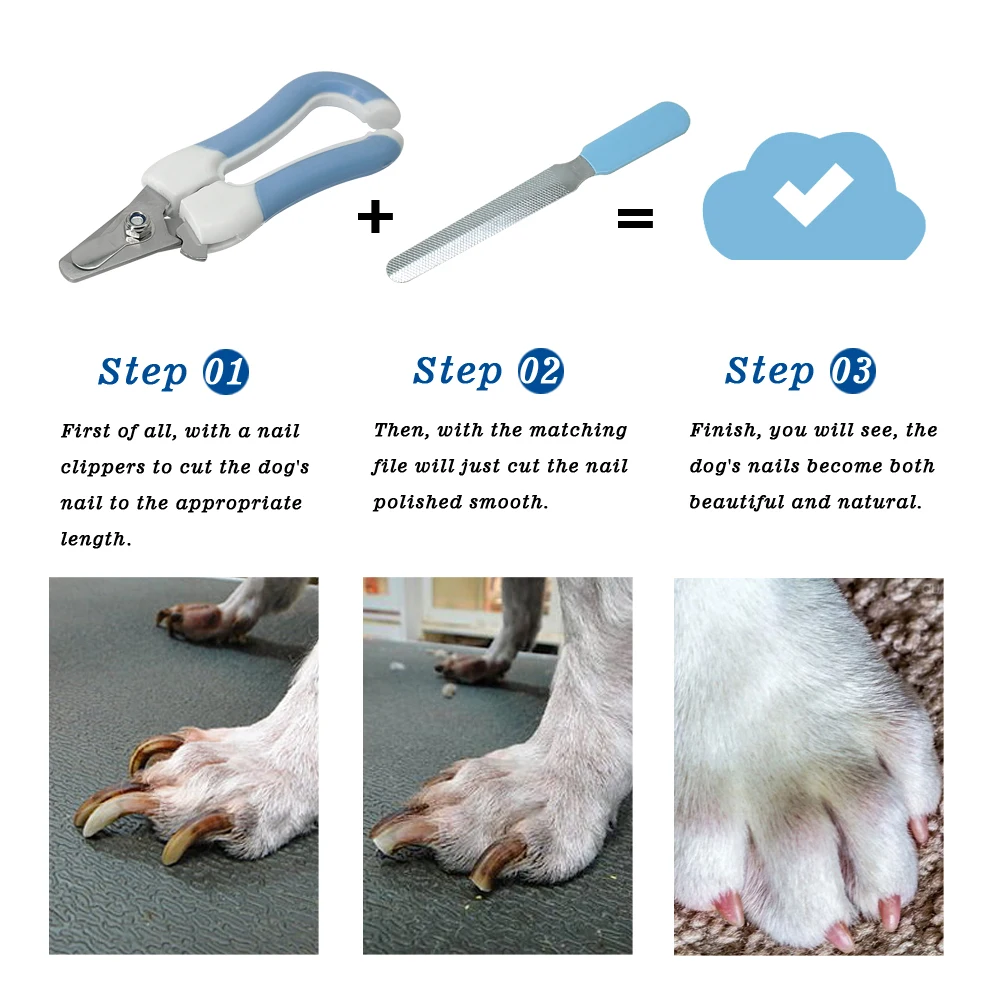 + =

Step 01

First of all, with a nail clippers to cut the dog's nail to the appropriate length.

Step 02

Then, with the matching file will just cut the nail polished smooth.

Step 03

Finish, you will see, the dog's nails become both beautiful and natural.