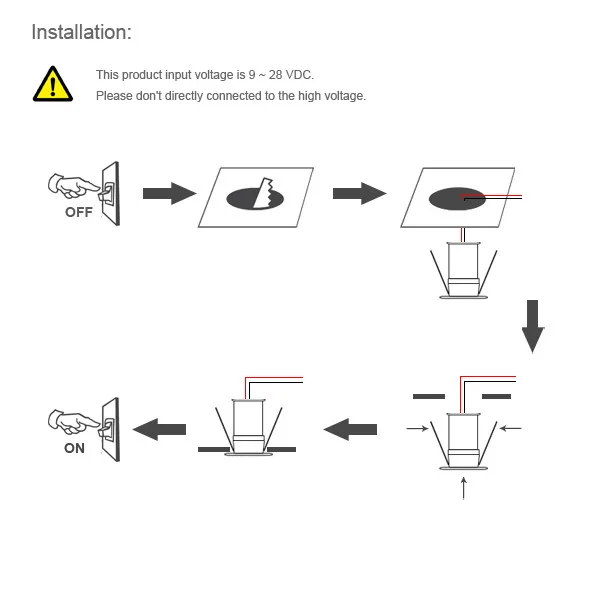 Installation:

This product input voltage is 9 ~ 28 VDC.
Please don't directly connected to the high voltage.

OFF

ON