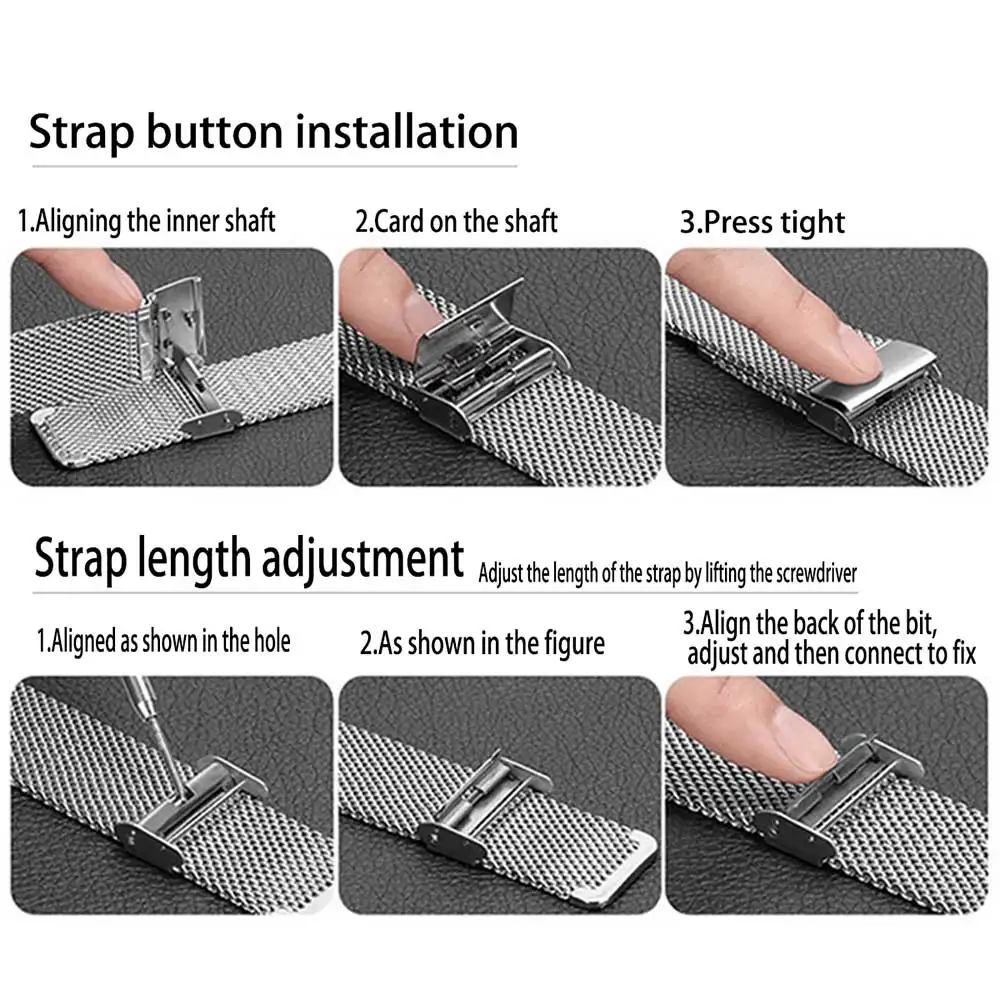 Strap button installation

1.Aligning the inner shaft

2.Card on the shaft

3.Press tight

Strap length adjustment Adjust the length of the strap by lifting the screwdriver

1.Aligned as shown in the hole

2.As shown in the figure

3.Align the back of the bit, adjust and then connect to fix