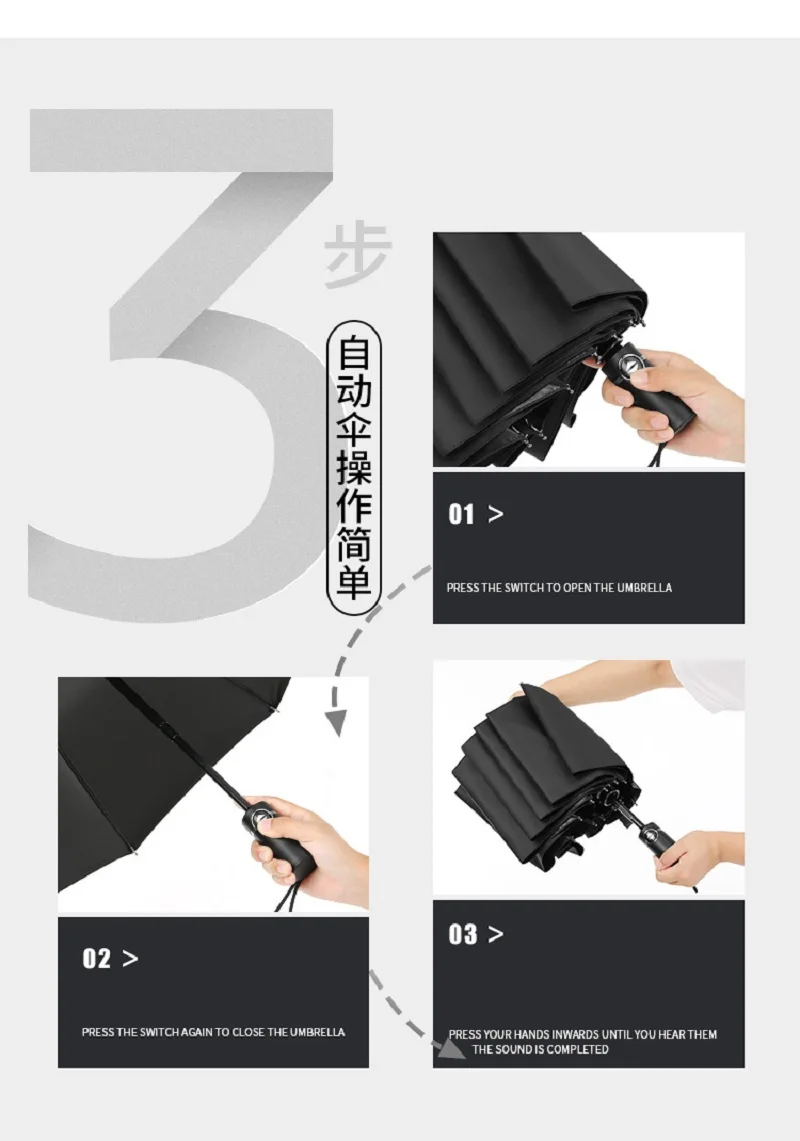 3 步

自动伞操作简单

01 >

PRESS THE SWITCH TO OPEN THE UMBRELLA

02 >

PRESS THE SWITCH AGAIN TO CLOSE THE UMBRELLA

03 >

PRESS YOUR HANDS INWARDS UNTIL YOU HEAR THEM THE SOUND IS COMPLETED